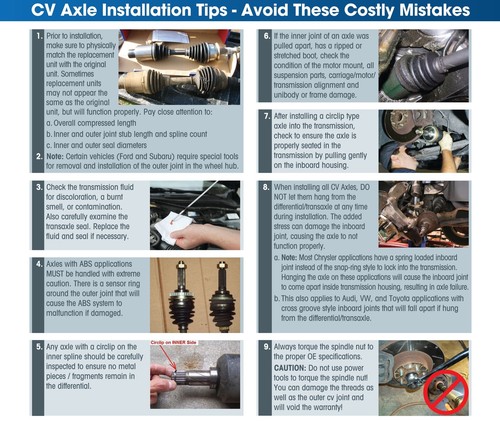 CV Axle Installation Tips - Avoid These Costly Mistakes

1. Prior to installation, make sure to physically match the replacement unit with the original unit. Sometimes replacement units may not appear the same as the original unit, but will function properly. Pay close attention to:
a. Overall compressed length
b. Inner and outer joint stub length and spline count
c. Inner and outer seal diameters

2. Note: Certain vehicles (Ford and Subaru) require special tools for removal and installation of the outer joint in the wheel hub.

3. Check the transmission fluid for discoloration, a burnt smell, or contamination. Also carefully examine the transaxle seal. Replace the fluid and seal if necessary.

4. Axles with ABS applications MUST be handled with extreme caution. There is a sensor ring around the outer joint that will cause the ABS system to malfunction if damaged.

5. Any axle with a circlip on the inner spline should be carefully inspected to ensure no metal pieces / fragments remain in the differential.

Circlip on INNER Side

6. If the inner joint of an axle was pulled apart, has a ripped or stretched boot, check the condition of the motor mount, all suspension parts, carriage/motor/transmission alignment and unibody or frame damage.

7. After installing a circlip type axle into the transmission, check to ensure the axle is properly seated in the transmission by pulling gently on the inboard housing.

8. When installing all CV Axles, DO NOT let them hang from the differential/transaxle at any time during installation. The added stress can damage the inboard joint, causing the axle to not function properly.
a. Note: Most Chrysler applications have a spring loaded inboard joint instead of the snap-ring style to lock into the transmission. Hanging the axle on these applications will cause the inboard joint to come apart inside transmission housing, resulting in axle failure.
b. This also applies to Audi, VW, and Toyota applications with cross groove style inboard joints that will fall apart if hung from the differential/transaxle.

9. Always torque the spindle nut to the proper OE specifications.
CAUTION: Do not use power tools to torque the spindle nut! You can damage the threads as well as the outer cv joint and will void the warranty!