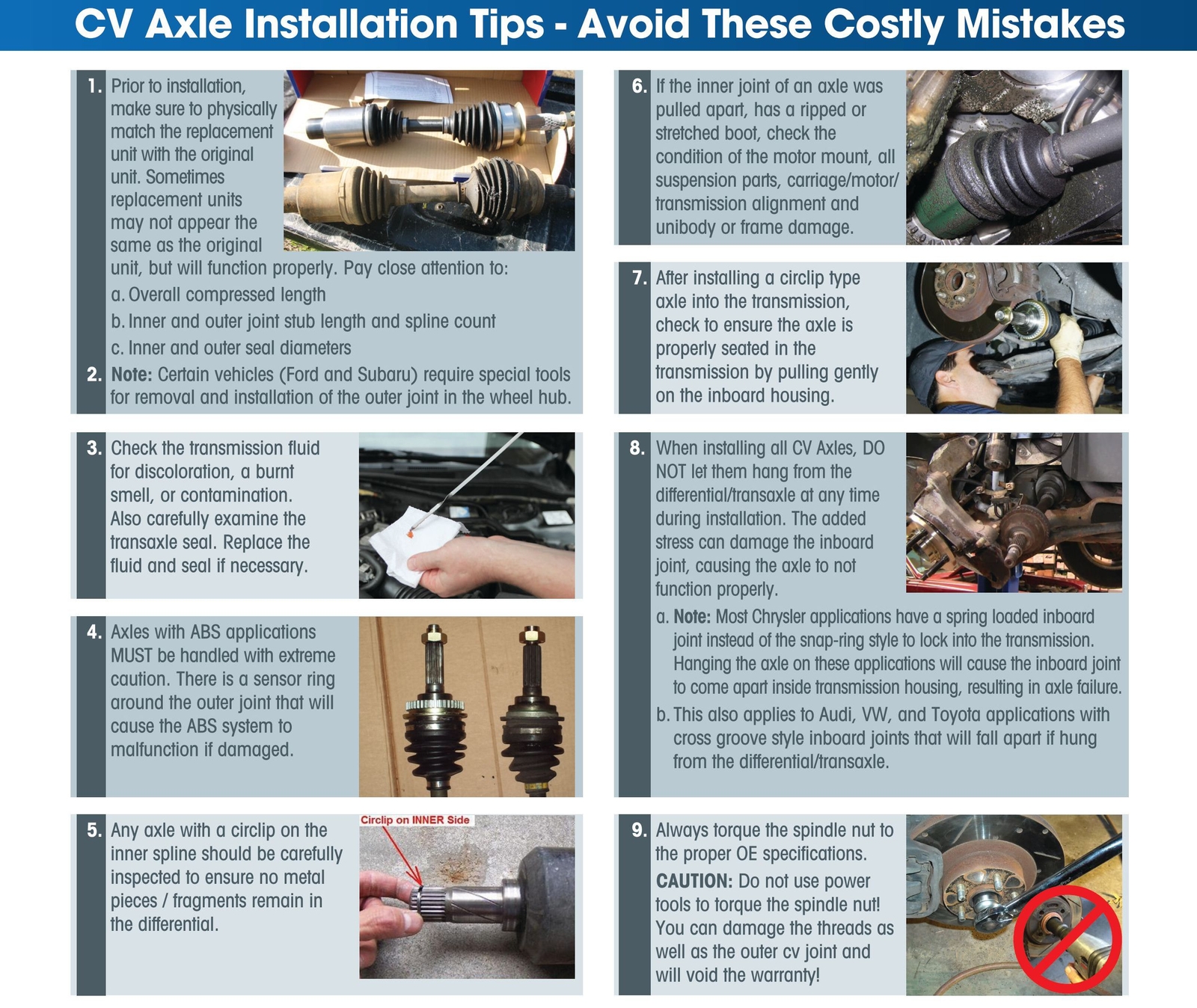 CV Axle Installation Tips - Avoid These Costly Mistakes

1. Prior to installation, make sure to physically match the replacement unit with the original unit. Sometimes replacement units may not appear the same as the original unit, but will function properly. Pay close attention to:
a. Overall compressed length
b. Inner and outer joint stub length and spline count
c. Inner and outer seal diameters

2. Note: Certain vehicles (Ford and Subaru) require special tools for removal and installation of the outer joint in the wheel hub.

3. Check the transmission fluid for discoloration, a burnt smell, or contamination. Also carefully examine the transaxle seal. Replace the fluid and seal if necessary.

4. Axles with ABS applications MUST be handled with extreme caution. There is a sensor ring around the outer joint that will cause the ABS system to malfunction if damaged.

5. Any axle with a circlip on the inner spline should be carefully inspected to ensure no metal pieces / fragments remain in the differential.

Circlip on INNER Side

6. If the inner joint of an axle was pulled apart, has a ripped or stretched boot, check the condition of the motor mount, all suspension parts, carriage/motor/transmission alignment and unibody or frame damage.

7. After installing a circlip type axle into the transmission, check to ensure the axle is properly seated in the transmission by pulling gently on the inboard housing.

8. When installing all CV Axles, DO NOT let them hang from the differential/transaxle at any time during installation. The added stress can damage the inboard joint, causing the axle to not function properly.
a. Note: Most Chrysler applications have a spring loaded inboard joint instead of the snap-ring style to lock into the transmission. Hanging the axle on these applications will cause the inboard joint to come apart inside transmission housing, resulting in axle failure.
b. This also applies to Audi, VW, and Toyota applications with cross groove style inboard joints that will fall apart if hung from the differential/transaxle.

9. Always torque the spindle nut to the proper OE specifications.
CAUTION: Do not use power tools to torque the spindle nut! You can damage the threads as well as the outer cv joint and will void the warranty!