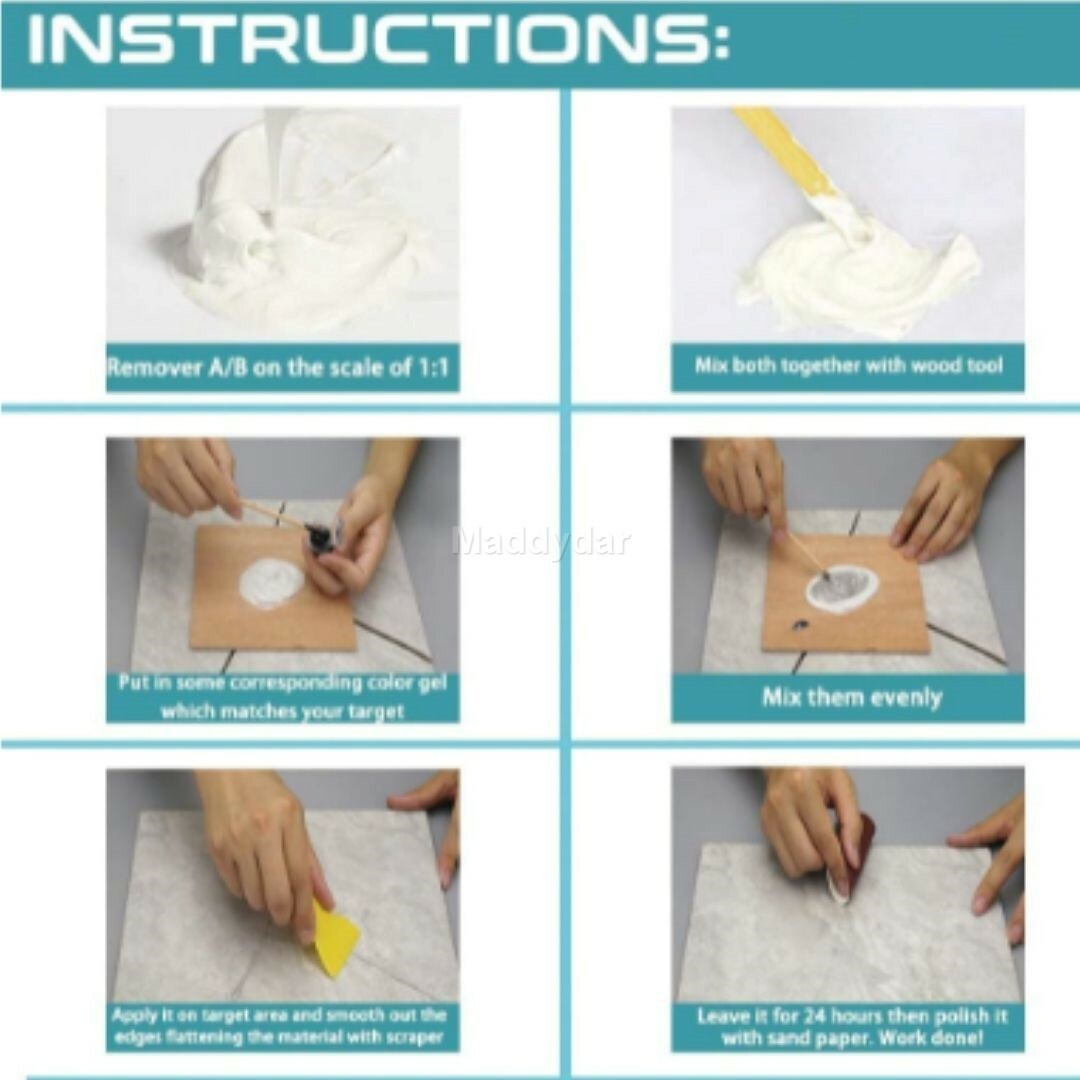 INSTRUCTIONS:

Remover A/B on the scale of 1:1

Mix both together with wood tool

Maddydar

Put in some corresponding color gel which matches your target

Mix them evenly

Apply it on target area and smooth out the edges flattening the material with scraper

Leave it for 24 hours then polish it with sand paper. Work done!