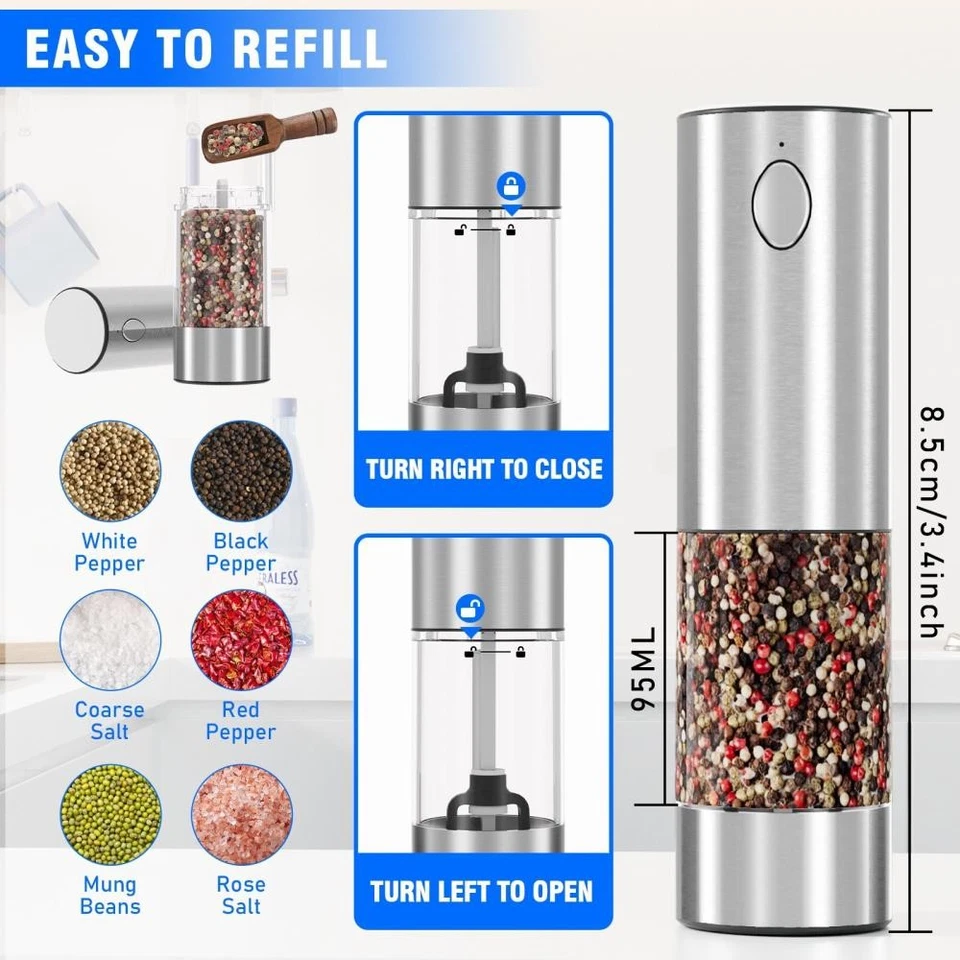 EASY TO REFILL

White Pepper

Black Pepper

Coarse Salt

Red Pepper

Mung Beans

Rose Salt

TURN RIGHT TO CLOSE

TURN LEFT TO OPEN

95ML

8.5cm/3.4inch