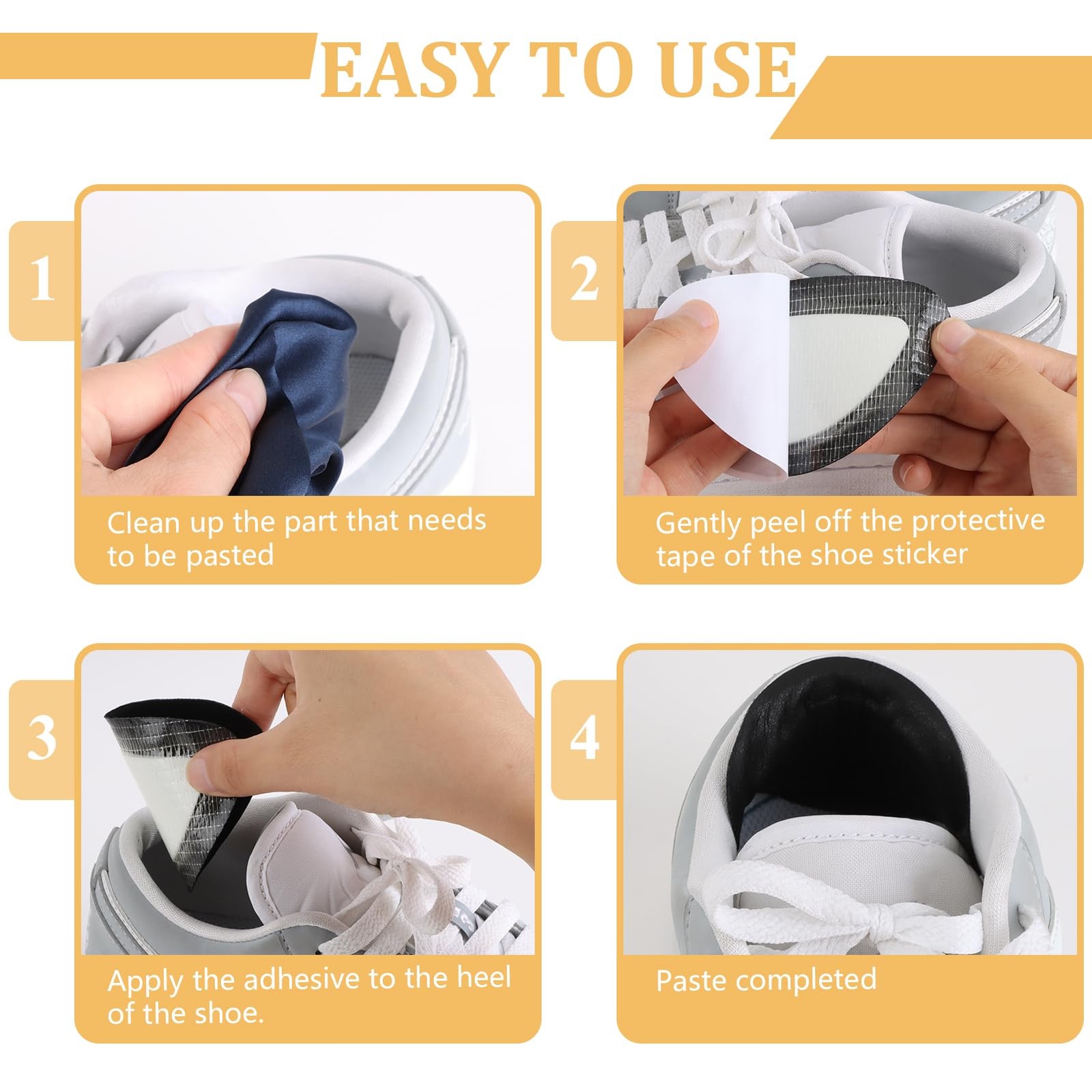 EASY TO USE

1

Clean up the part that needs to be pasted

2

Gently peel off the protective tape of the shoe sticker

3

Apply the adhesive to the heel of the shoe.

4

Paste completed