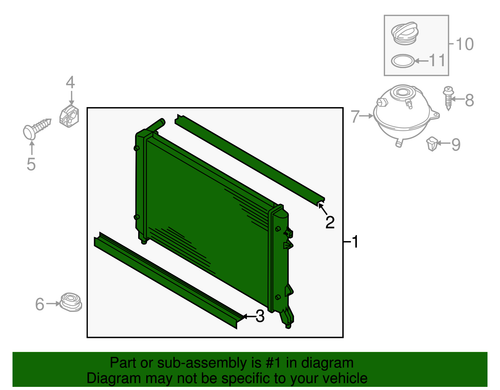 10
11
4
8
7
5
9
2
1
6
3

Part or sub-assembly is #1 in diagram
Diagram may not be specific to your vehicle