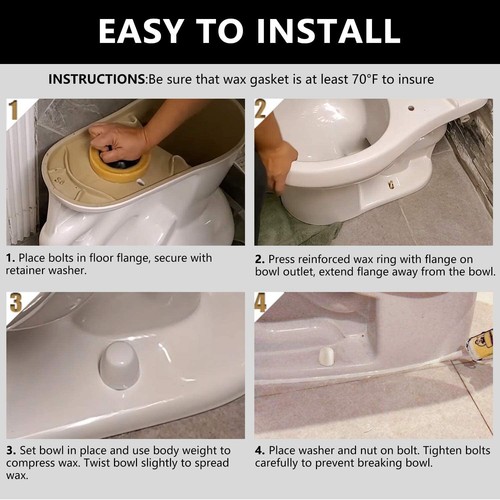 EASY TO INSTALL

INSTRUCTIONS:Be sure that wax gasket is at least 70°F to insure

1

1. Place bolts in floor flange, secure with retainer washer.

2

2. Press reinforced wax ring with flange on bowl outlet, extend flange away from the bowl.

3

3. Set bowl in place and use body weight to compress wax. Twist bowl slightly to spread wax.

4

4. Place washer and nut on bolt. Tighten bolts carefully to prevent breaking bowl.