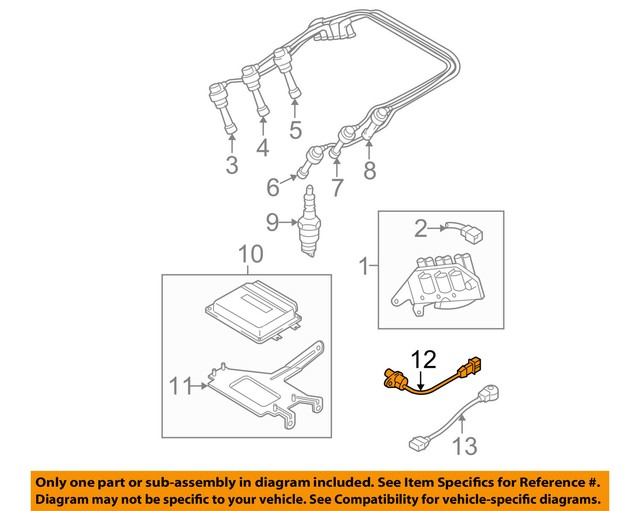 3
4
5
6
7
8
9
2
1
10
11
12
13

Only one part or sub-assembly in diagram included. See Item Specifics for Reference #.
Diagram may not be specific to your vehicle. See Compatibility for vehicle-specific diagrams.