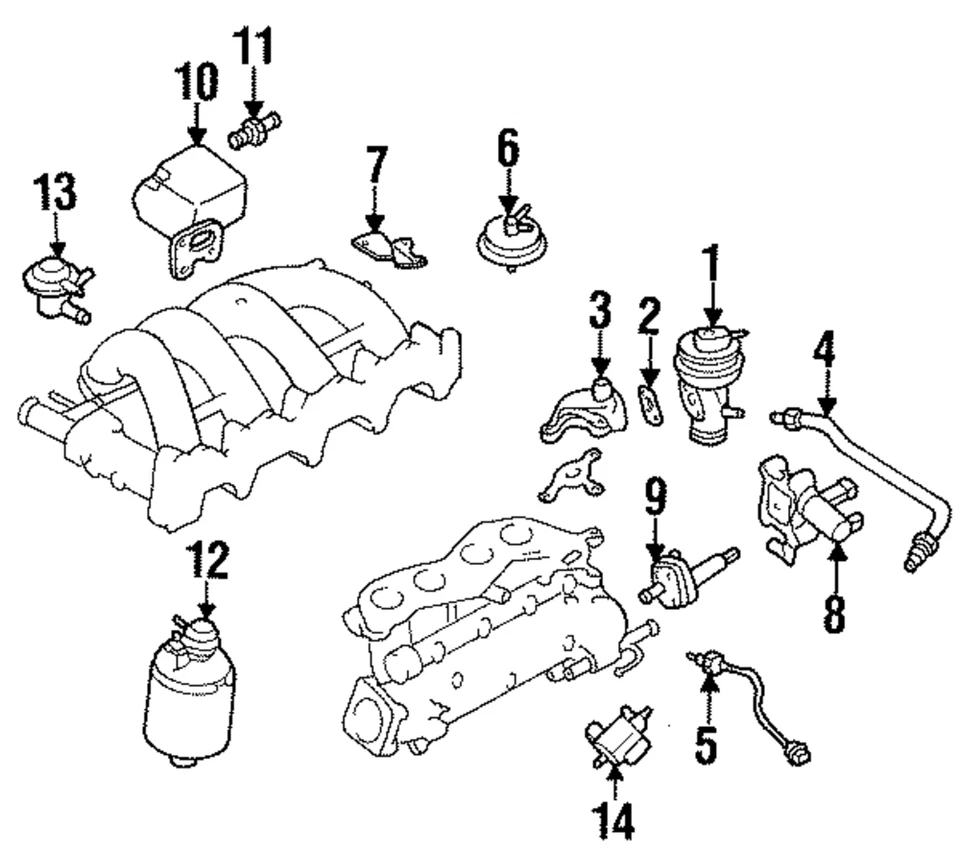 11
10
13
7
6
1
3
2
4
9
8
12
5
14