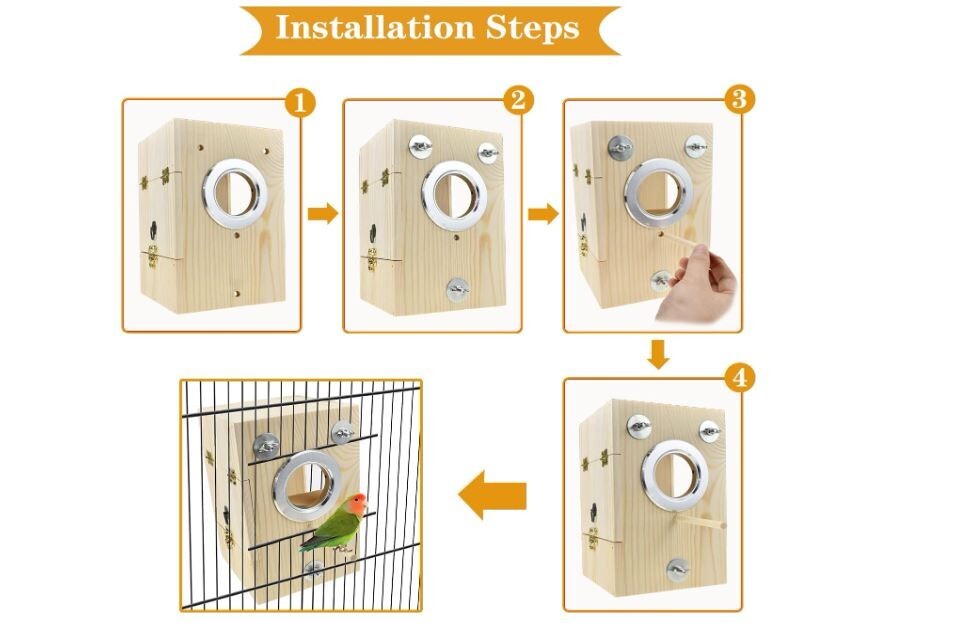 Installation Steps

1

2

3

4