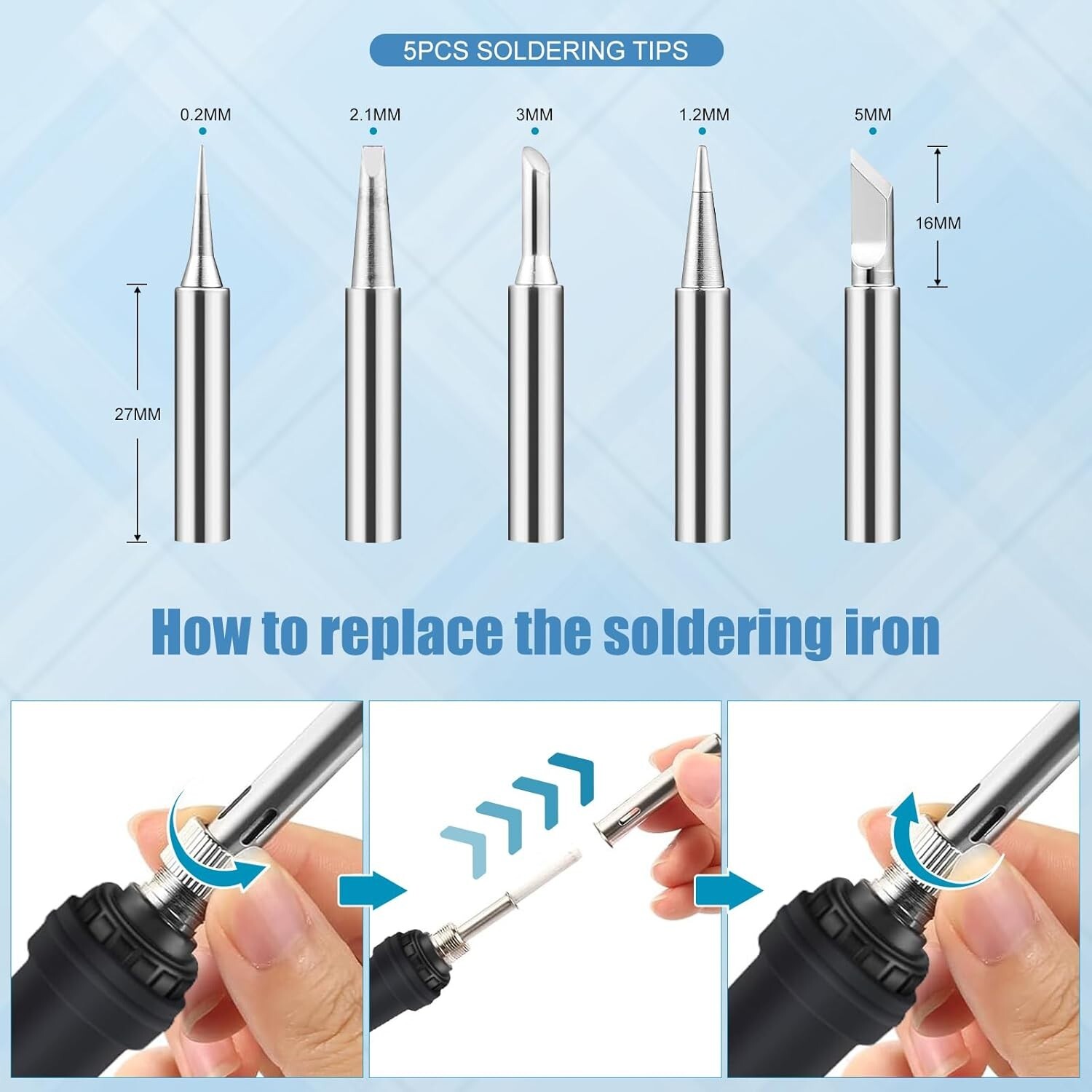 5PCS SOLDERING TIPS

0.2MM

2.1MM

3MM

1.2MM

5MM

16MM

27MM

How to replace the soldering iron