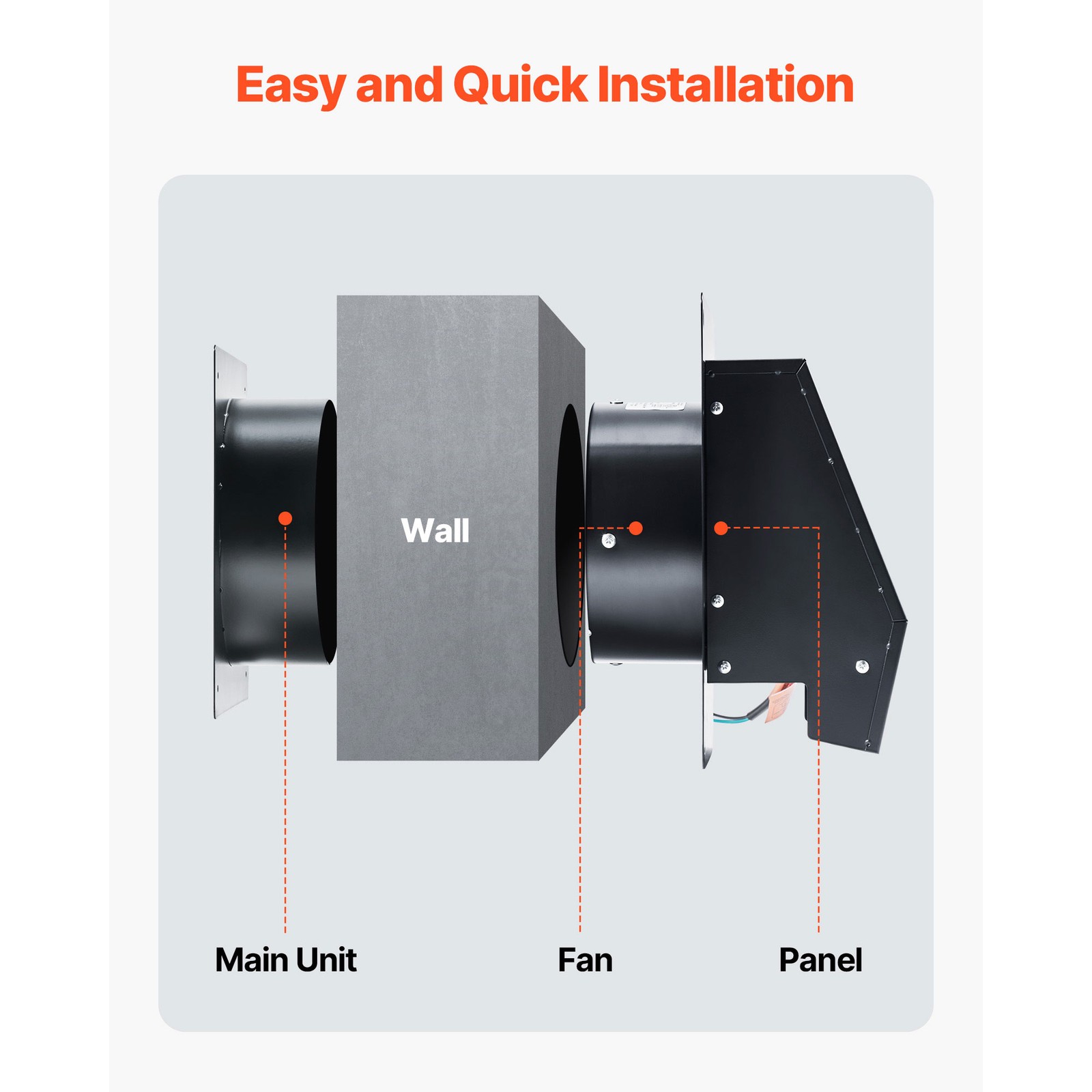 Easy and Quick Installation

Wall

Main Unit

Fan

Panel