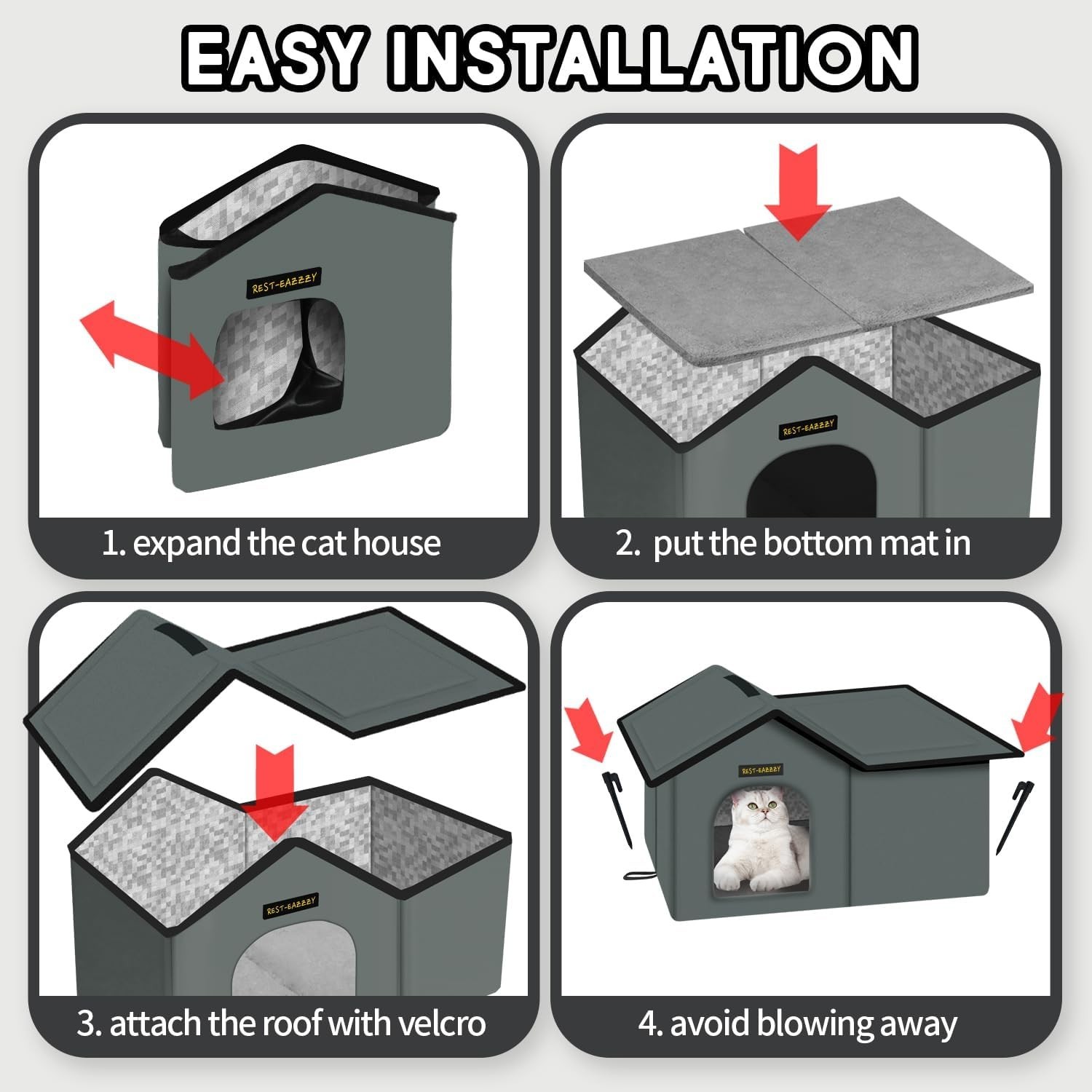 EASY INSTALLATION

REST-EAZZZY

1. expand the cat house

REST-EAZZZY

2. put the bottom mat in

REST-EAZZZY

3. attach the roof with velcro

REST-EAZZZY

4. avoid blowing away