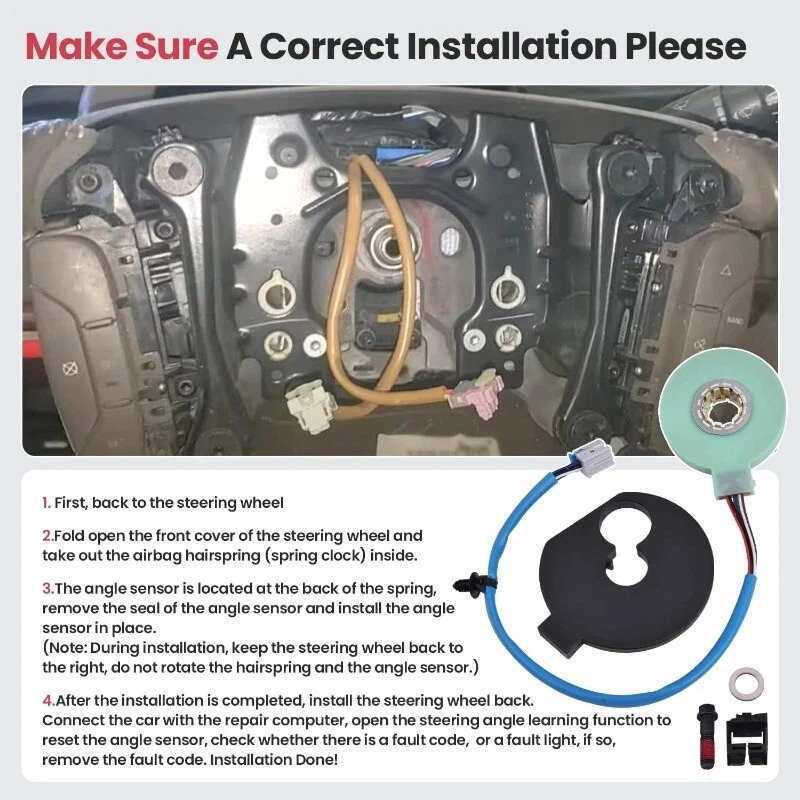 Make Sure A Correct Installation Please

BAND

1. First, back to the steering wheel

2.Fold open the front cover of the steering wheel and take out the airbag hairspring (spring clock) inside.

3.The angle sensor is located at the back of the spring, remove the seal of the angle sensor and install the angle sensor in place.
(Note: During installation, keep the steering wheel back to the right, do not rotate the hairspring and the angle sensor.)

4.After the installation is completed, install the steering wheel back. Connect the car with the repair computer, open the steering angle learning function to reset the angle sensor, check whether there is a fault code, or a fault light, if so, remove the fault code. Installation Done!