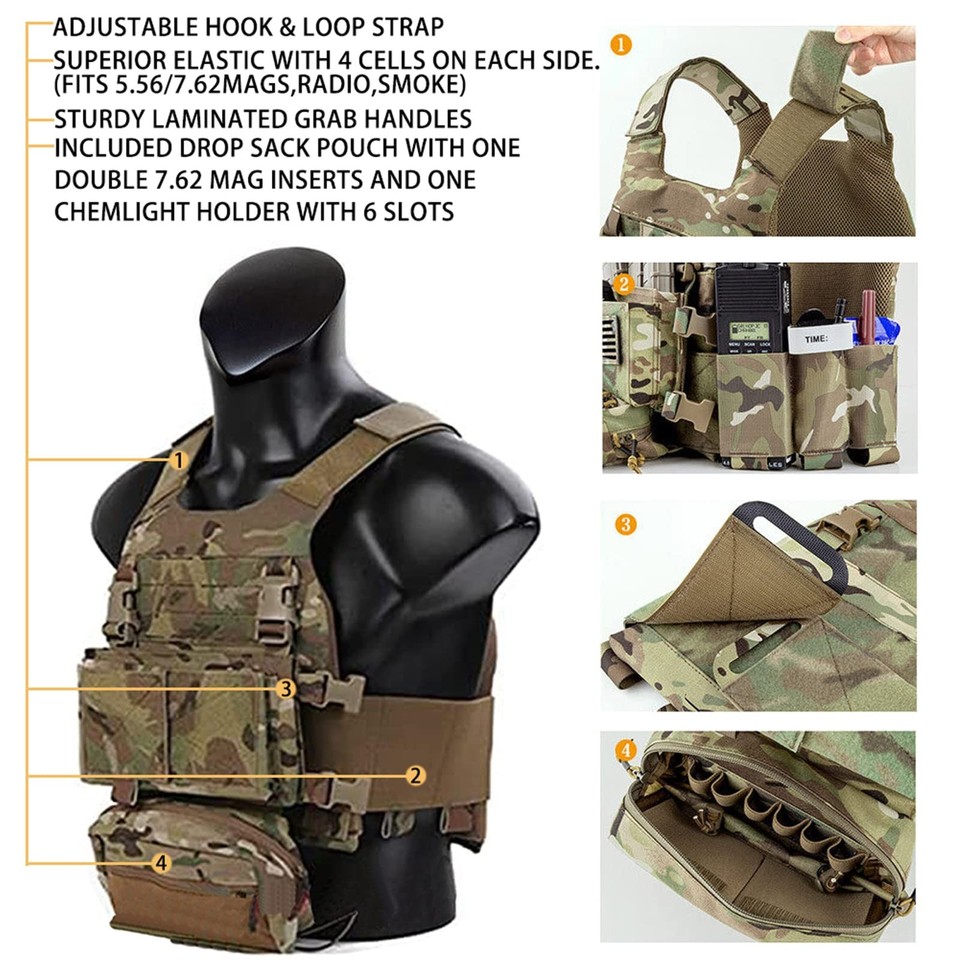 ADJUSTABLE HOOK & LOOP STRAP
SUPERIOR ELASTIC WITH 4 CELLS ON EACH SIDE. (FITS 5.56/7.62MAGS,RADIO,SMOKE)
STURDY LAMINATED GRAB HANDLES
INCLUDED DROP SACK POUCH WITH ONE DOUBLE 7.62 MAG INSERTS AND ONE CHEMLIGHT HOLDER WITH 6 SLOTS

1
3
2
4

1

2
TIME:

3

4