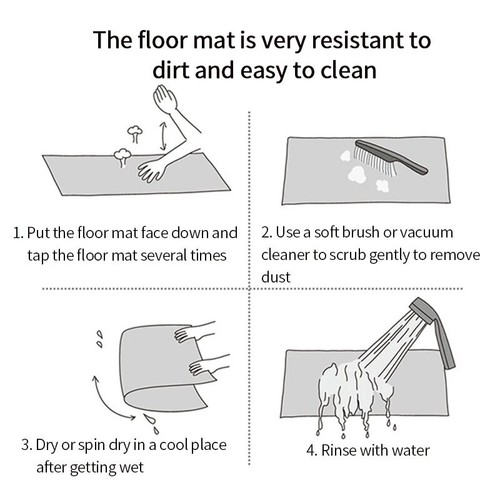 The floor mat is very resistant to dirt and easy to clean

1. Put the floor mat face down and tap the floor mat several times

2. Use a soft brush or vacuum cleaner to scrub gently to remove dust

3. Dry or spin dry in a cool place after getting wet

4. Rinse with water