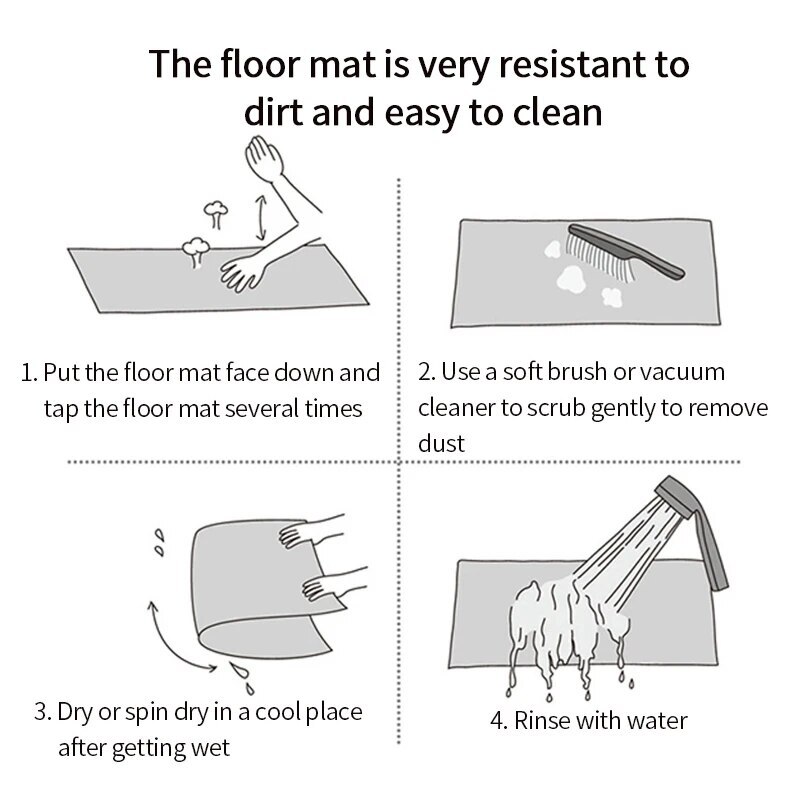 The floor mat is very resistant to dirt and easy to clean

1. Put the floor mat face down and tap the floor mat several times

2. Use a soft brush or vacuum cleaner to scrub gently to remove dust

3. Dry or spin dry in a cool place after getting wet

4. Rinse with water