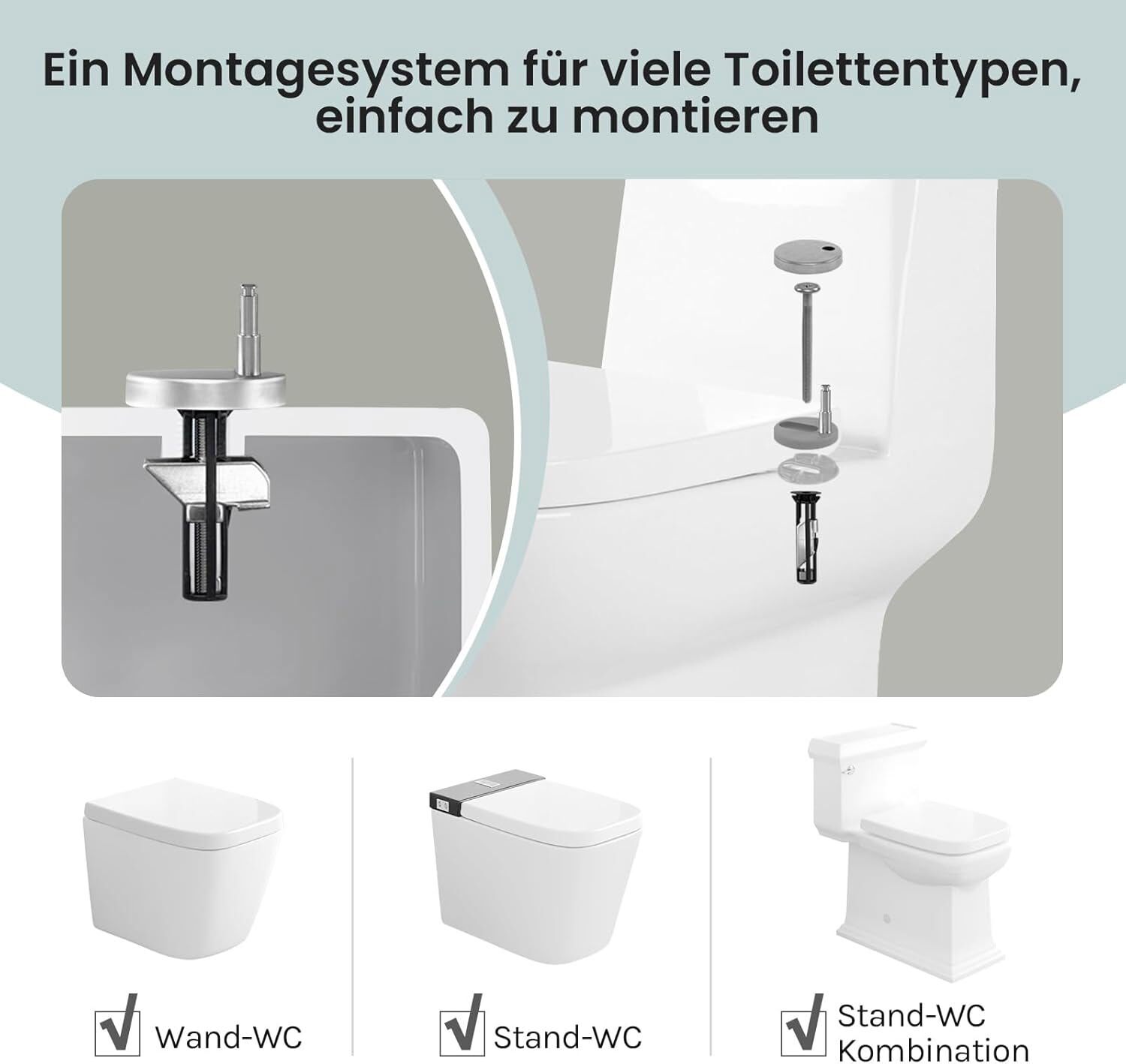 Ein Montagesystem für viele Toilettentypen, einfach zu montieren

Wand-WC

Stand-WC

Stand-WC Kombination