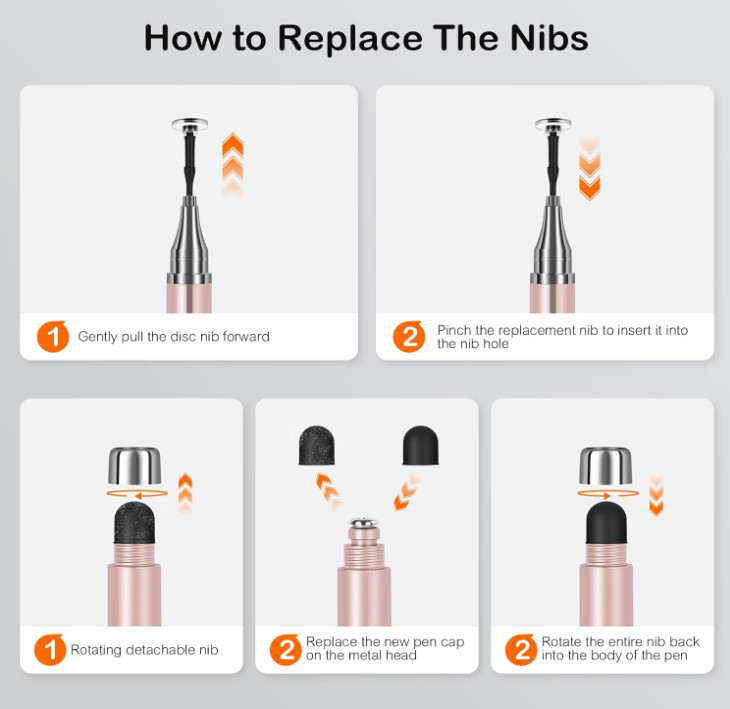 How to Replace The Nibs

1 Gently pull the disc nib forward

2 Pinch the replacement nib to insert it into the nib hole

1 Rotating detachable nib

2 Replace the new pen cap on the metal head

2 Rotate the entire nib back into the body of the pen