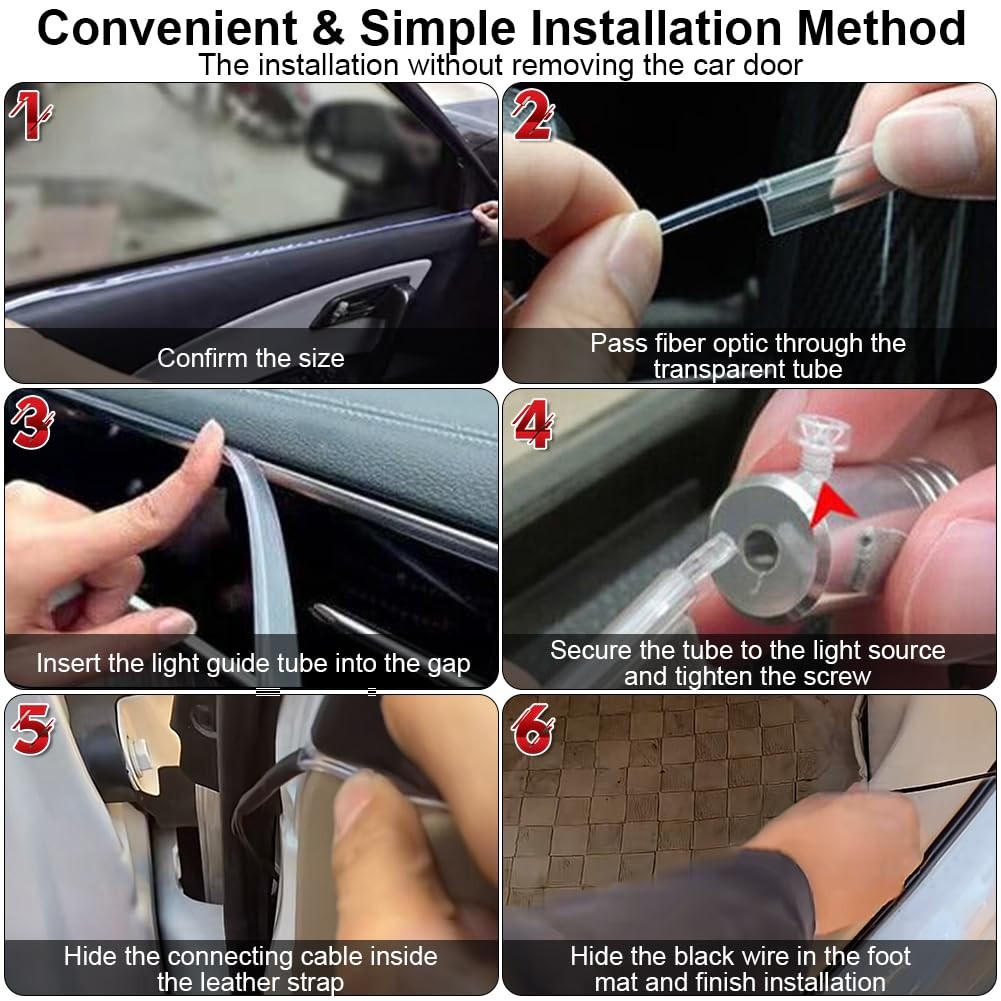 Convenient & Simple Installation Method
The installation without removing the car door

1
Confirm the size

2
Pass fiber optic through the transparent tube

3
Insert the light guide tube into the gap

4
Secure the tube to the light source and tighten the screw

5
Hide the connecting cable inside the leather strap

6
Hide the black wire in the foot mat and finish installation