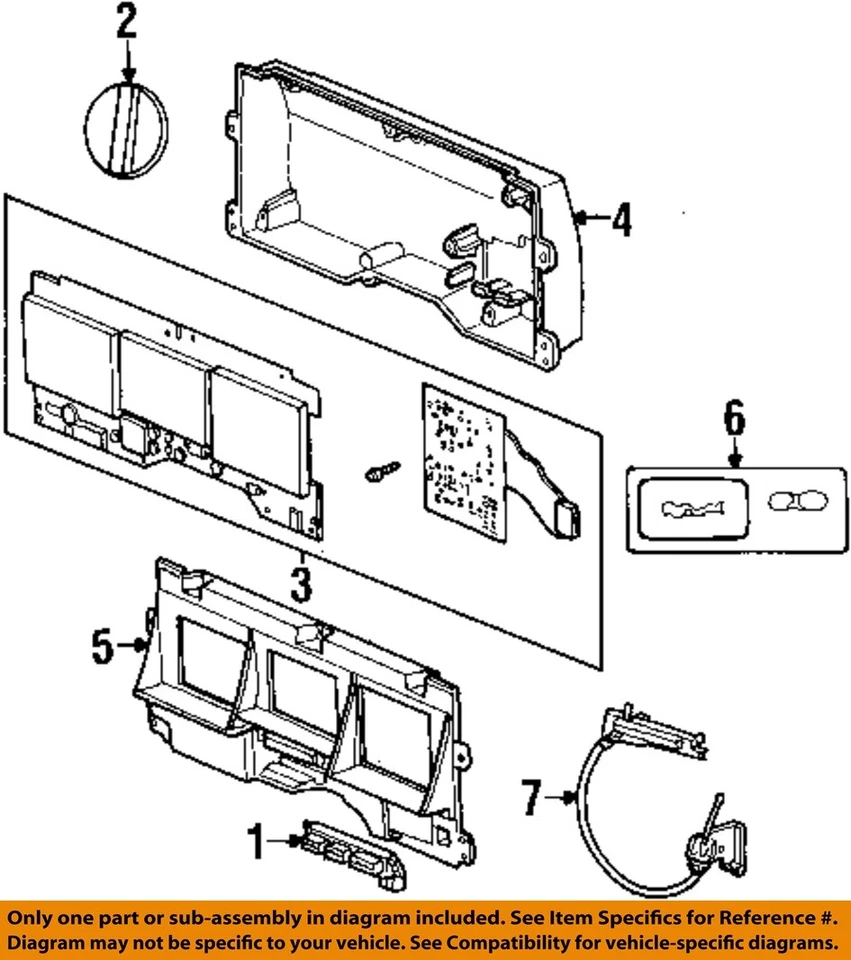 2

4

6

3

5

7

1

Only one part or sub-assembly in diagram included. See Item Specifics for Reference #. Diagram may not be specific to your vehicle. See Compatibility for vehicle-specific diagrams.