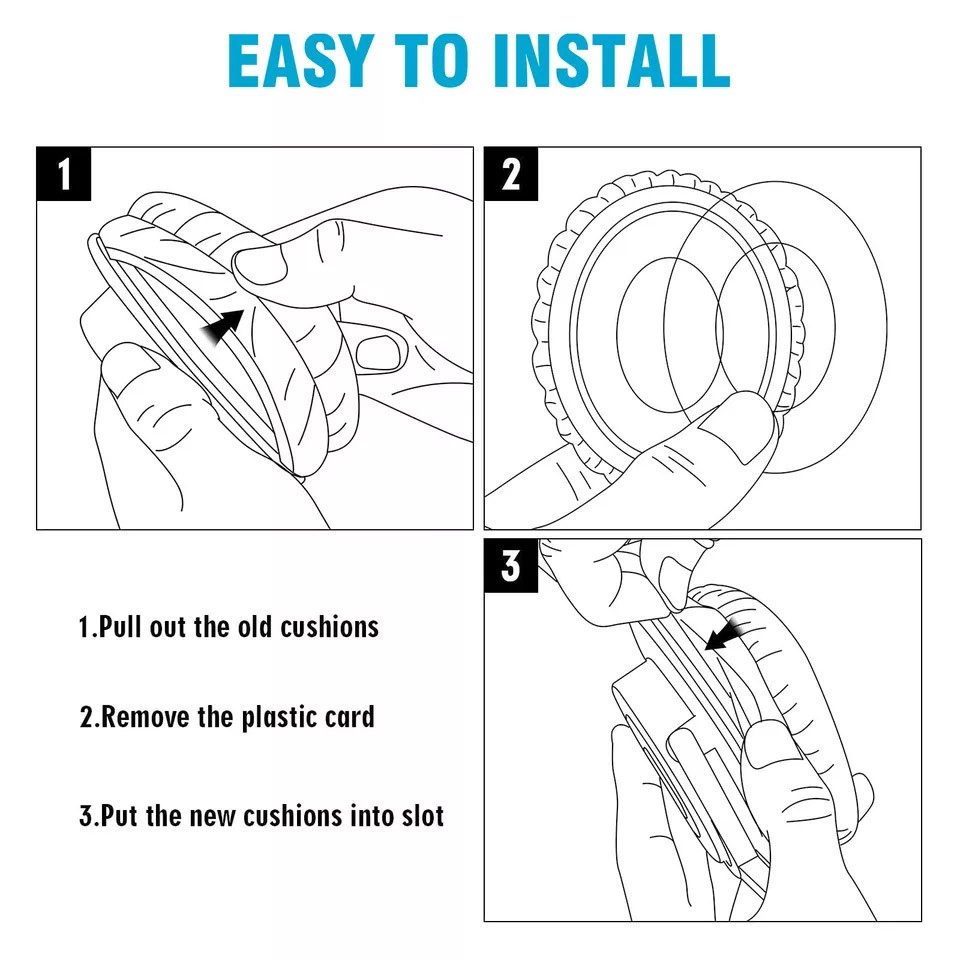 EASY TO INSTALL

1

2

3

1.Pull out the old cushions

2.Remove the plastic card

3.Put the new cushions into slot