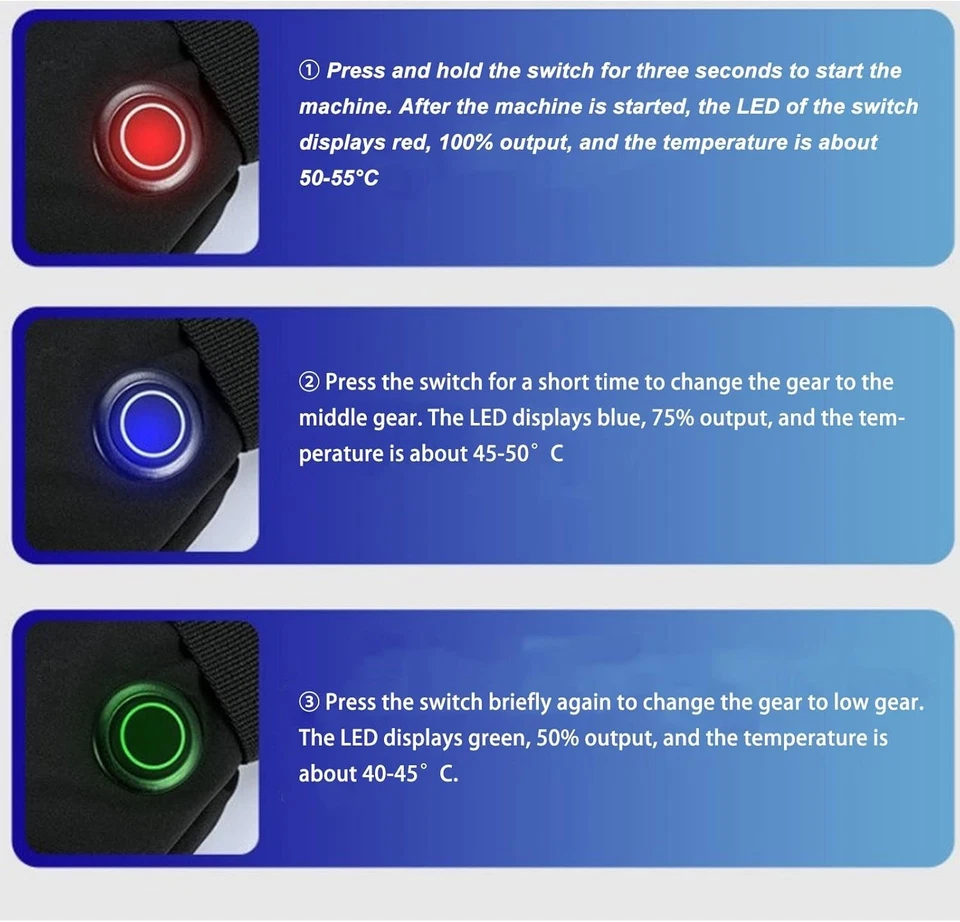 ① Press and hold the switch for three seconds to start the machine. After the machine is started, the LED of the switch displays red, 100% output, and the temperature is about 50-55°C

② Press the switch for a short time to change the gear to the middle gear. The LED displays blue, 75% output, and the temperature is about 45-50° C

③ Press the switch briefly again to change the gear to low gear. The LED displays green, 50% output, and the temperature is about 40-45° C.