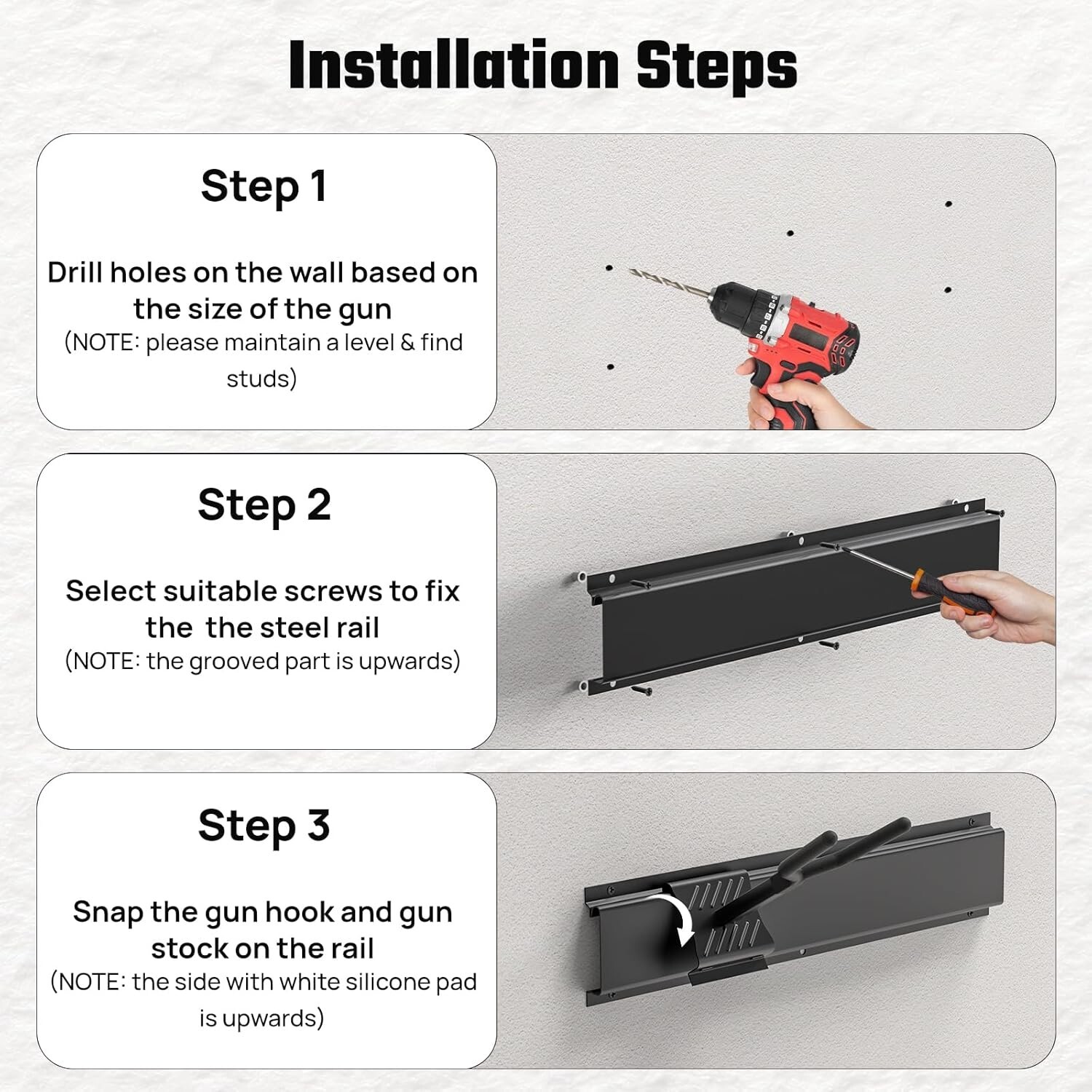 Installation Steps

Step 1

Drill holes on the wall based on the size of the gun
(NOTE: please maintain a level & find studs)

Step 2

Select suitable screws to fix the  the steel rail
(NOTE: the grooved part is upwards)

Step 3

Snap the gun hook and gun stock on the rail
(NOTE: the side with white silicone pad is upwards)