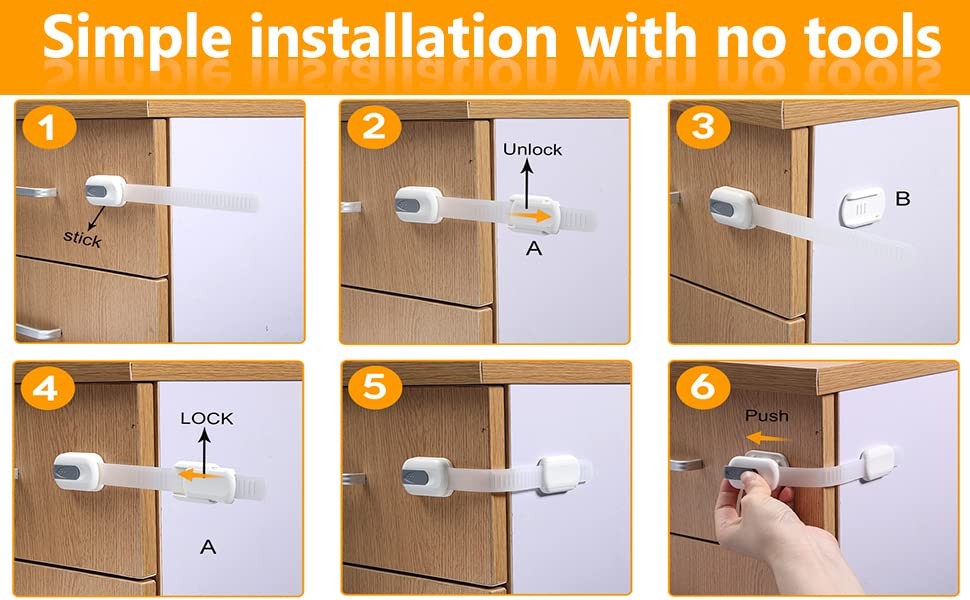 Simple installation with no tools

1
stick

2
Unlock
A

3
B

4
LOCK
A

5

6
Push