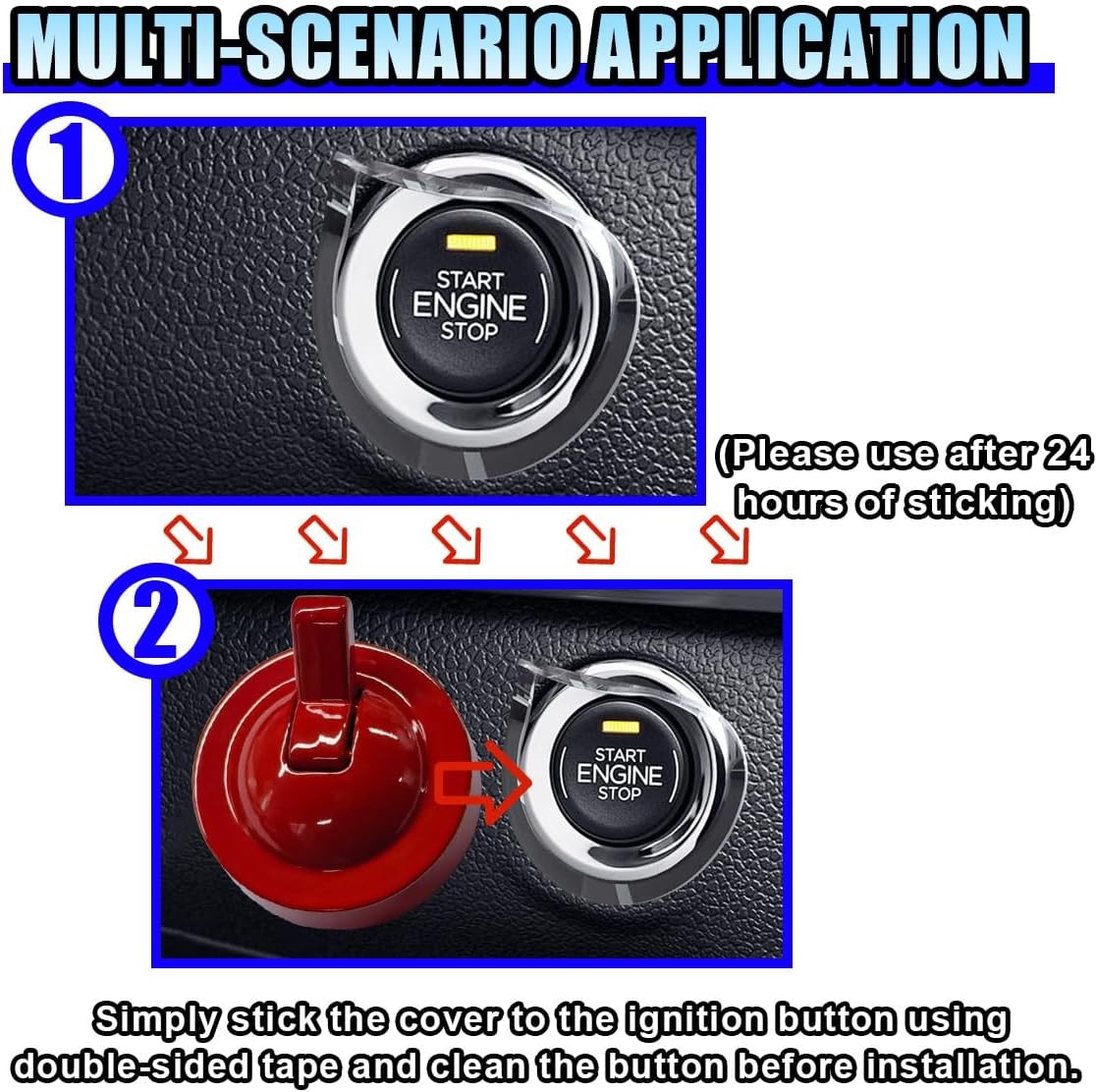 MULTI-SCENARIO APPLICATION

①

START
ENGINE
STOP

(Please use after 24 hours of sticking)

②

START
ENGINE
STOP

Simply stick the cover to the ignition button using double-sided tape and clean the button before installation.