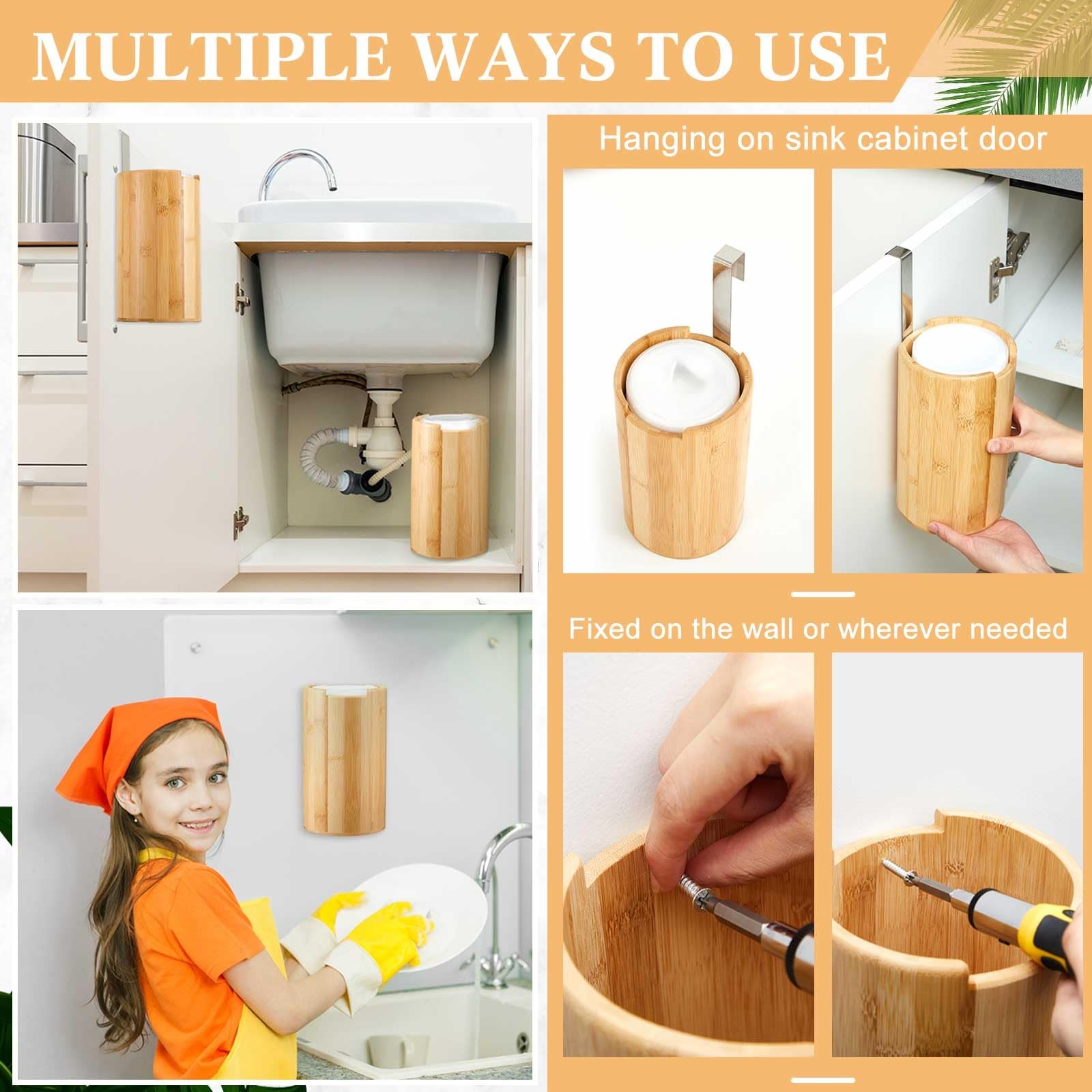 MULTIPLE WAYS TO USE

Hanging on sink cabinet door

Fixed on the wall or wherever needed