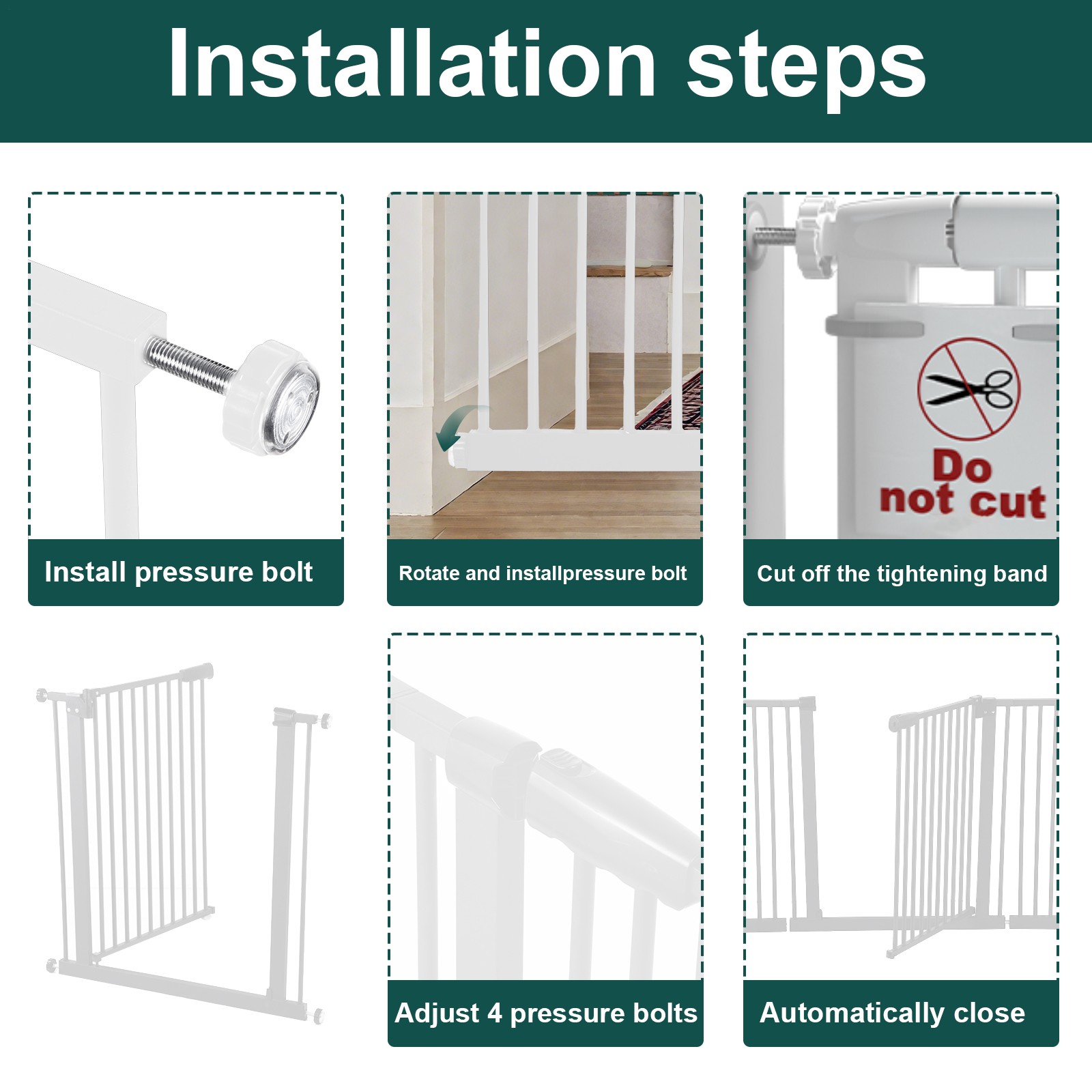 Installation steps

Install pressure bolt

Rotate and installpressure bolt

Do not cut

Cut off the tightening band

Adjust 4 pressure bolts

Automatically close