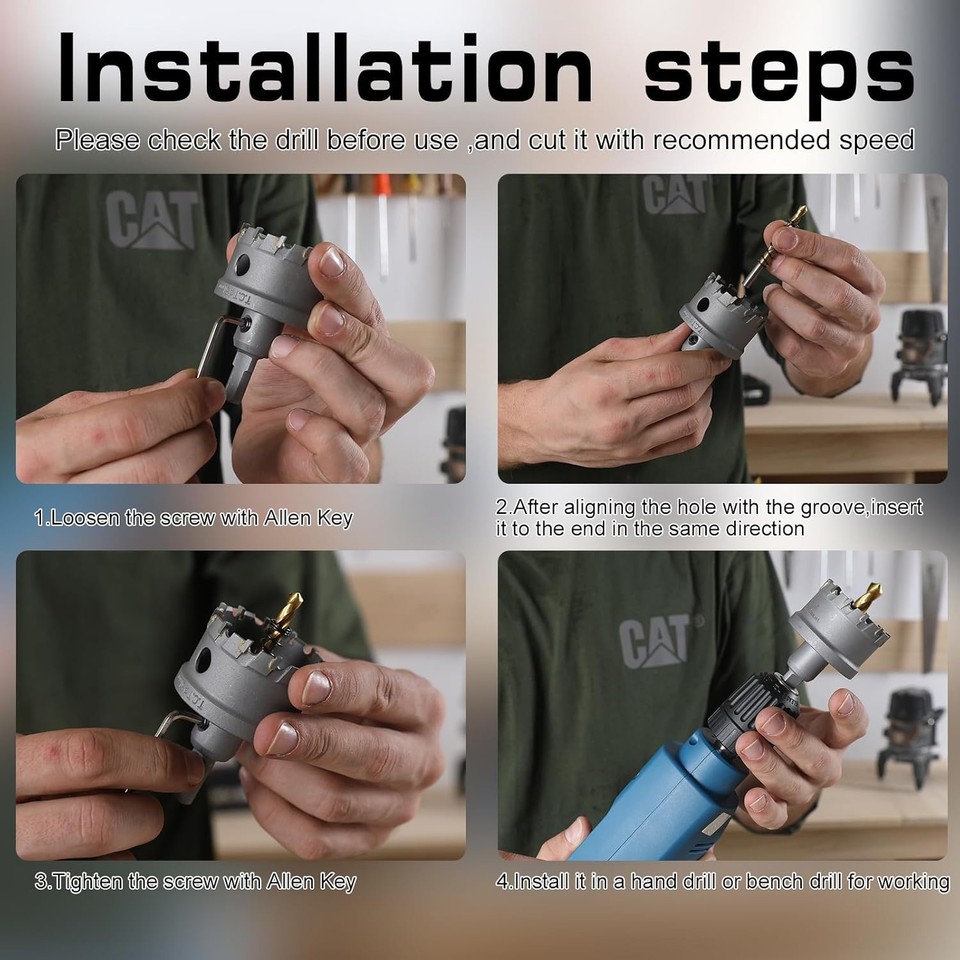 Installation steps

Please check the drill before use ,and cut it with recommended speed

CAT

CAT

1.Loosen the screw with Allen Key

2.After aligning the hole with the groove,insert it to the end in the same direction

CAT

3.Tighten the screw with Allen Key

4.Install it in a hand drill or bench drill for working