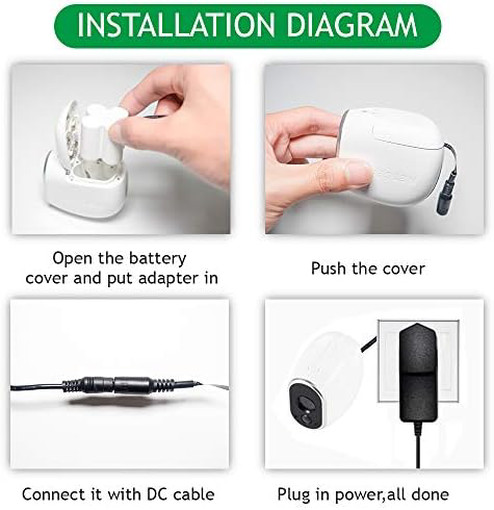 INSTALLATION DIAGRAM

Open the battery cover and put adapter in

Push the cover

Connect it with DC cable

Plug in power,all done