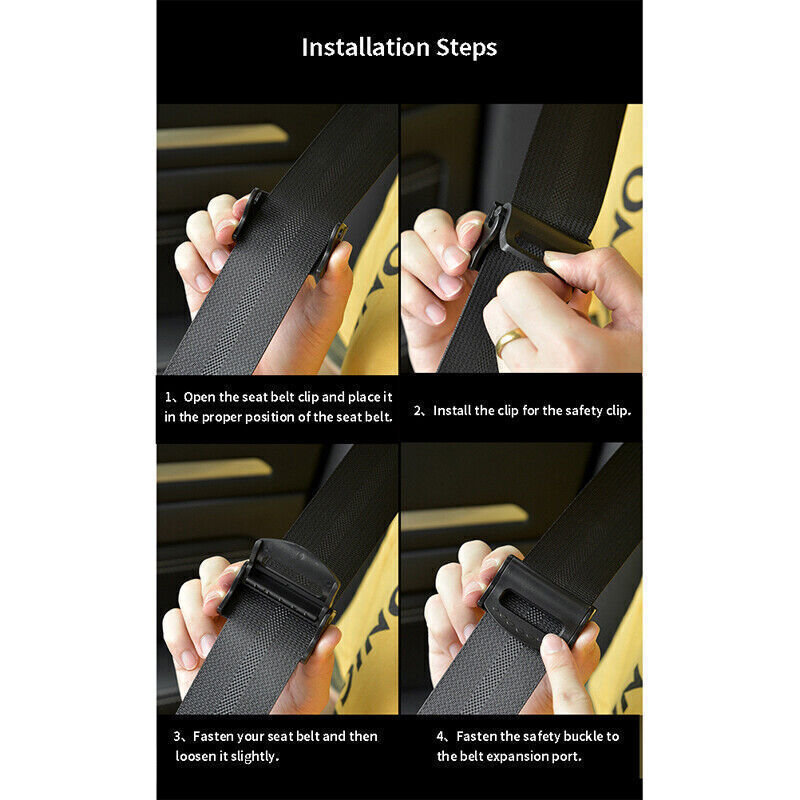 Installation Steps

1、Open the seat belt clip and place it in the proper position of the seat belt.

2、Install the clip for the safety clip.

3、Fasten your seat belt and then loosen it slightly.

4、Fasten the safety buckle to the belt expansion port.