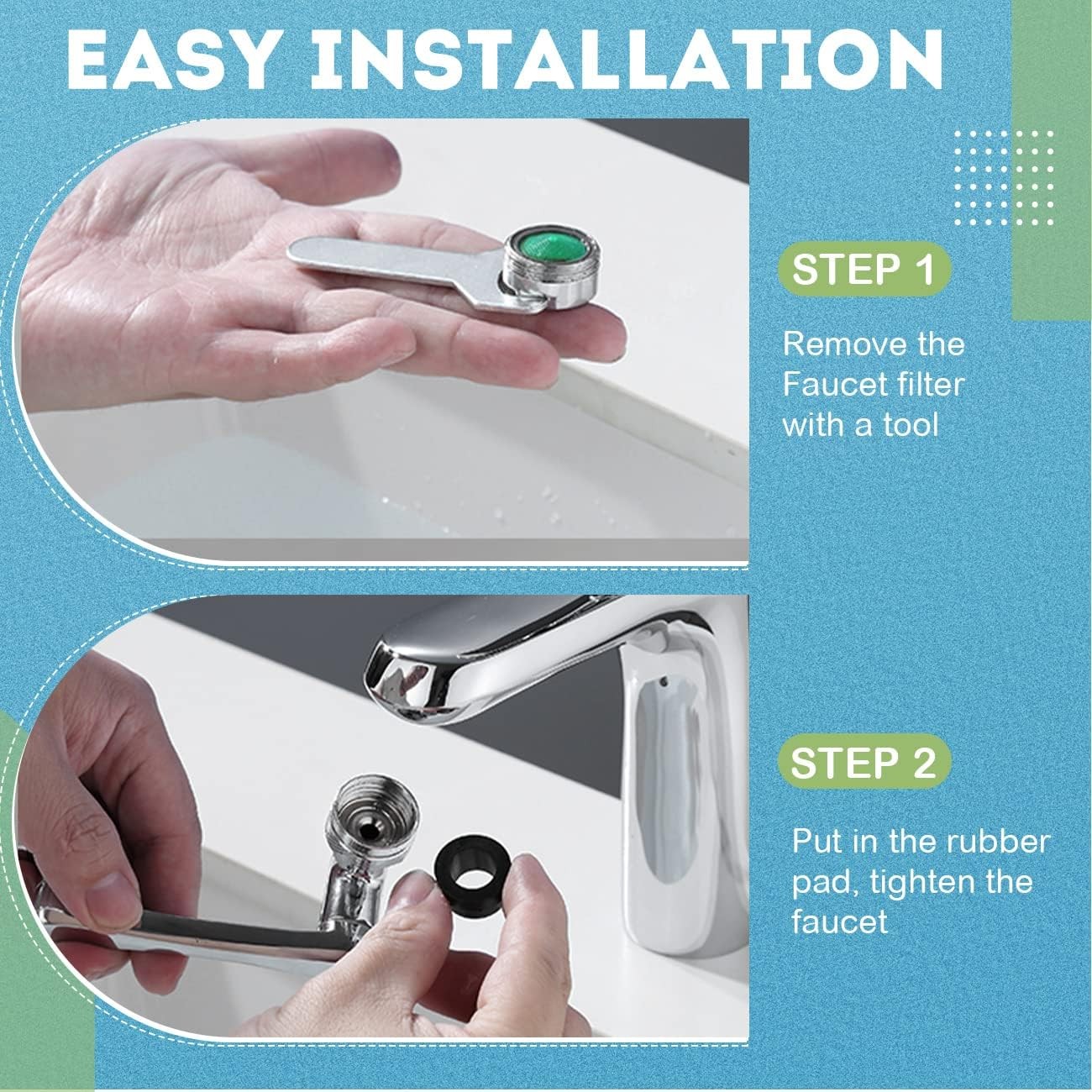 EASY INSTALLATION

STEP 1

Remove the Faucet filter with a tool

STEP 2

Put in the rubber pad, tighten the faucet