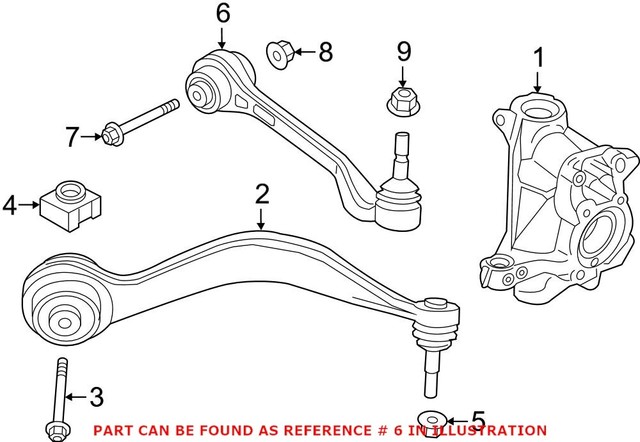 6
8
9
1
7
4
2
3
5
PART CAN BE FOUND AS REFERENCE # 6 IN ILLUSTRATION