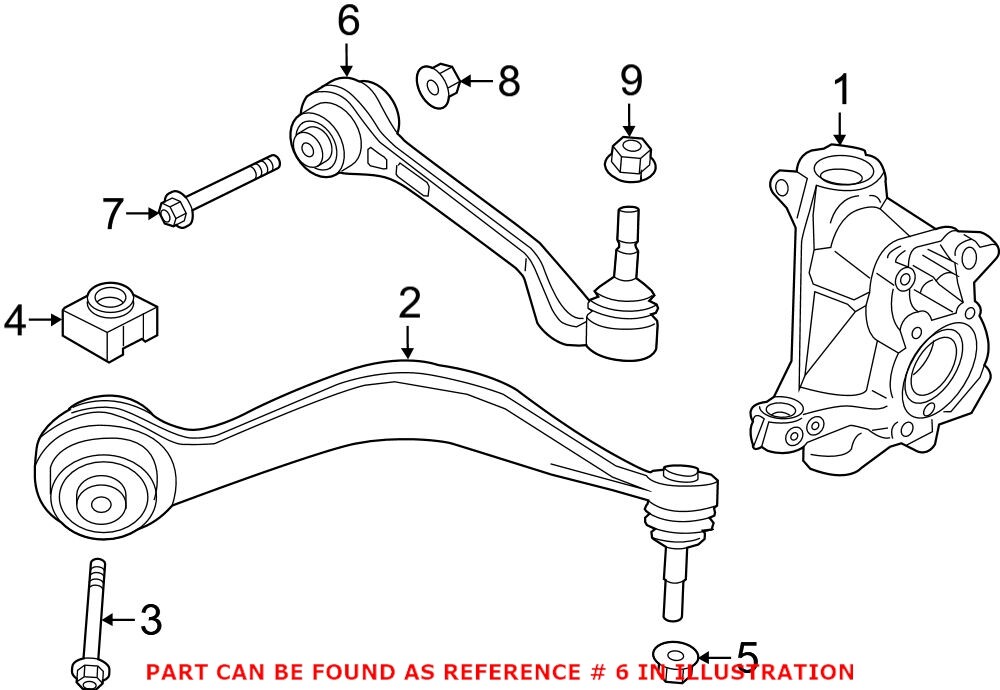 6
8
9
1
7
4
2
3
5
PART CAN BE FOUND AS REFERENCE # 6 IN ILLUSTRATION