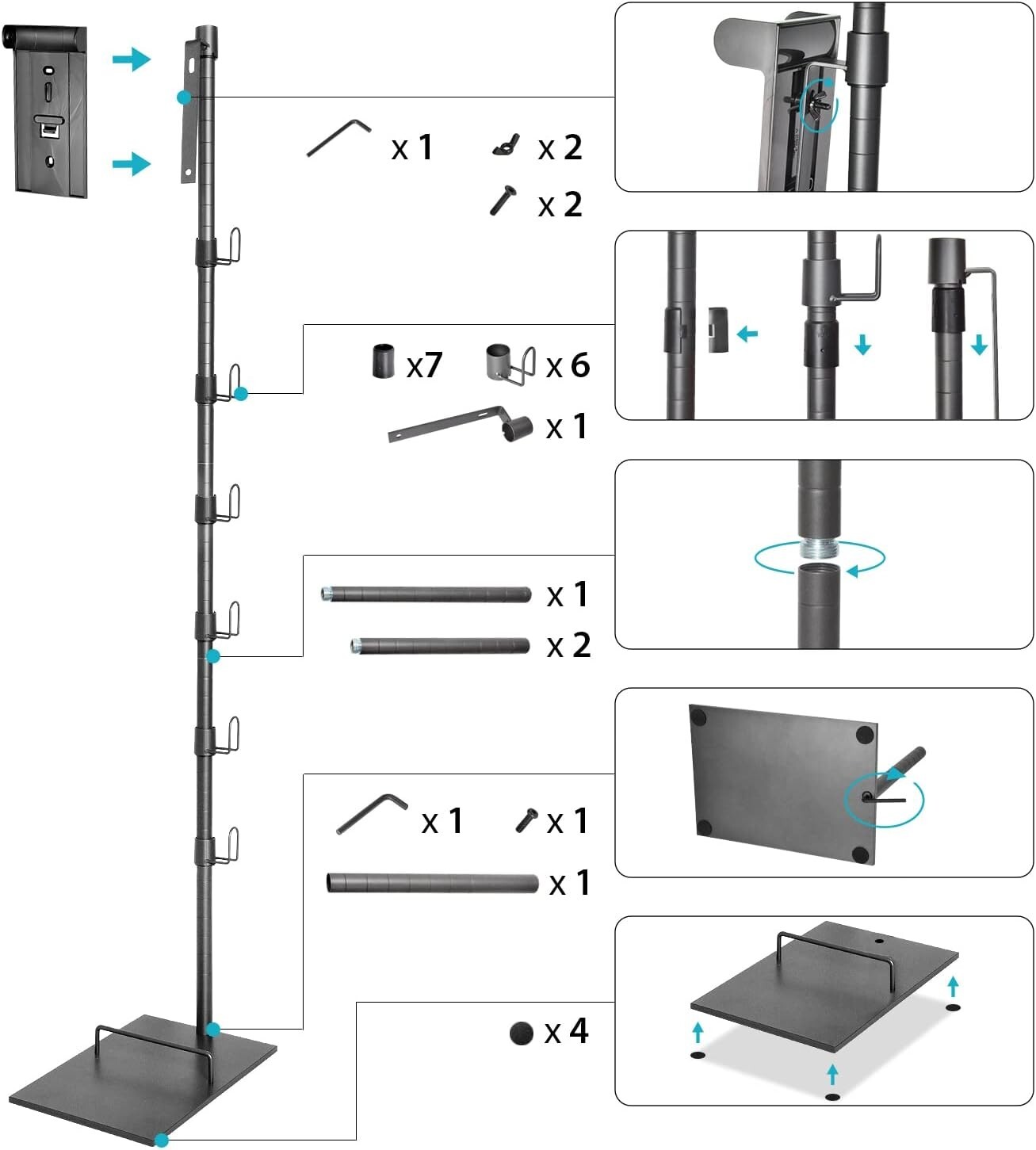 x 1
x 2
x 2
x7
x 6
x 1
x 1
x 2
x 1
x 1
x 1
x 4