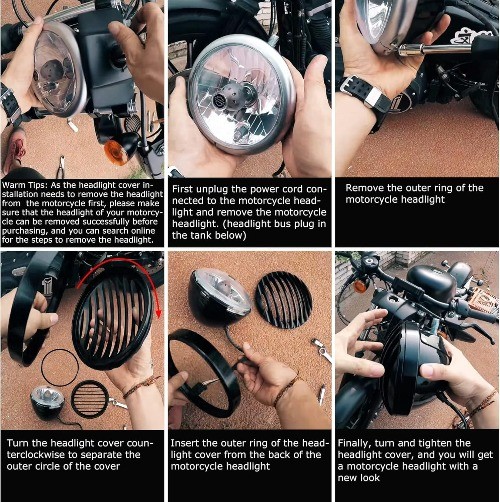 Warm Tips: As the headlight cover installation needs to remove the headlight from the motorcycle first, please make sure that the headlight of your motorcycle can be removed successfully before purchasing, and you can search online for the steps to remove the headlight.

First unplug the power cord connected to the motorcycle headlight and remove the motorcycle headlight. (headlight bus plug in the tank below)

Remove the outer ring of the motorcycle headlight

Turn the headlight cover counterclockwise to separate the outer circle of the cover

Insert the outer ring of the headlight cover from the back of the motorcycle headlight

Finally, turn and tighten the headlight cover, and you will get a motorcycle headlight with a new look