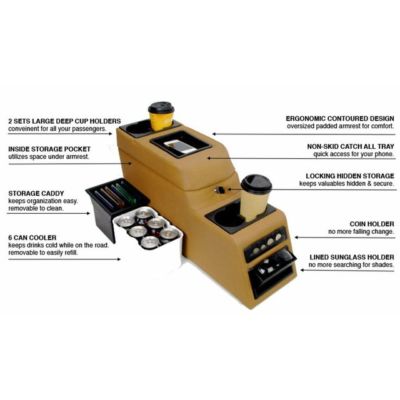 2 SETS LARGE DEEP CUP HOLDERS
conveinent for all your passengers.

INSIDE STORAGE POCKET
utilizes space under armrest.

STORAGE CADDY
keeps organization easy.
removable to clean.

6 CAN COOLER
keeps drinks cold while on the road.
removable to easily refill.

ERGONOMIC CONTOURED DESIGN
oversized padded armrest for comfort.

NON-SKID CATCH ALL TRAY
quick access for your phone.

LOCKING HIDDEN STORAGE
keeps valuables hidden & secure.

COIN HOLDER
no more falling change.

LINED SUNGLASS HOLDER
no more searching for shades.