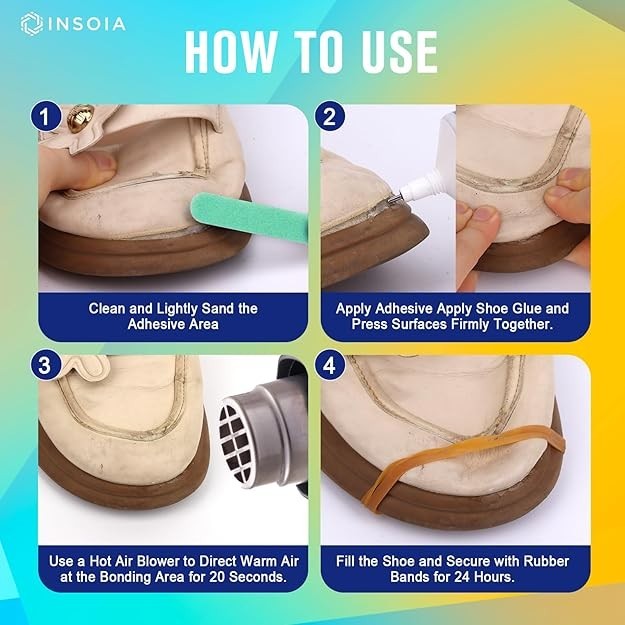 INSOIA

HOW TO USE

1

Clean and Lightly Sand the Adhesive Area

2

Apply Adhesive Apply Shoe Glue and Press Surfaces Firmly Together.

3

Use a Hot Air Blower to Direct Warm Air at the Bonding Area for 20 Seconds.

4

Fill the Shoe and Secure with Rubber Bands for 24 Hours.