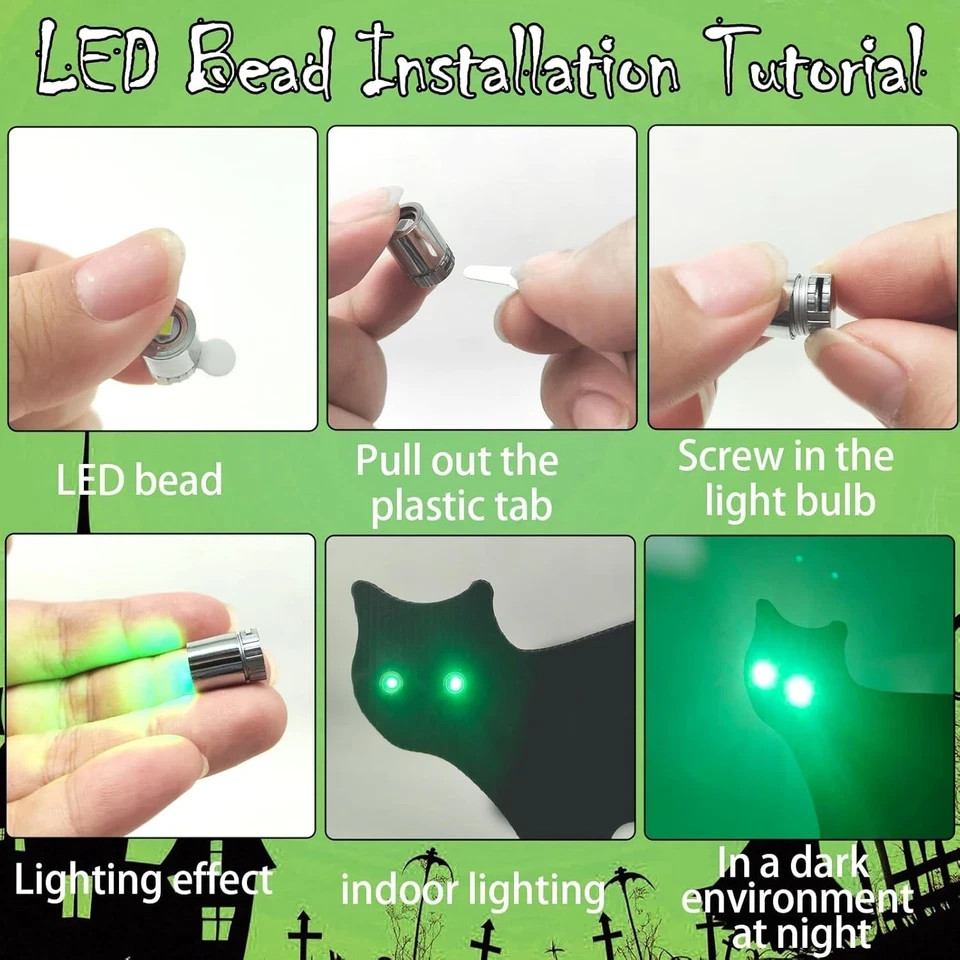 LED Bead Installation Tutorial

LED bead

Pull out the plastic tab

Screw in the light bulb

Lighting effect

indoor lighting

In a dark environment at night