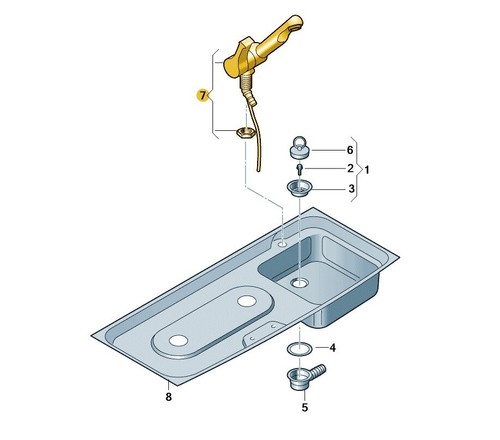 7
6
2
1
3
4
8
5