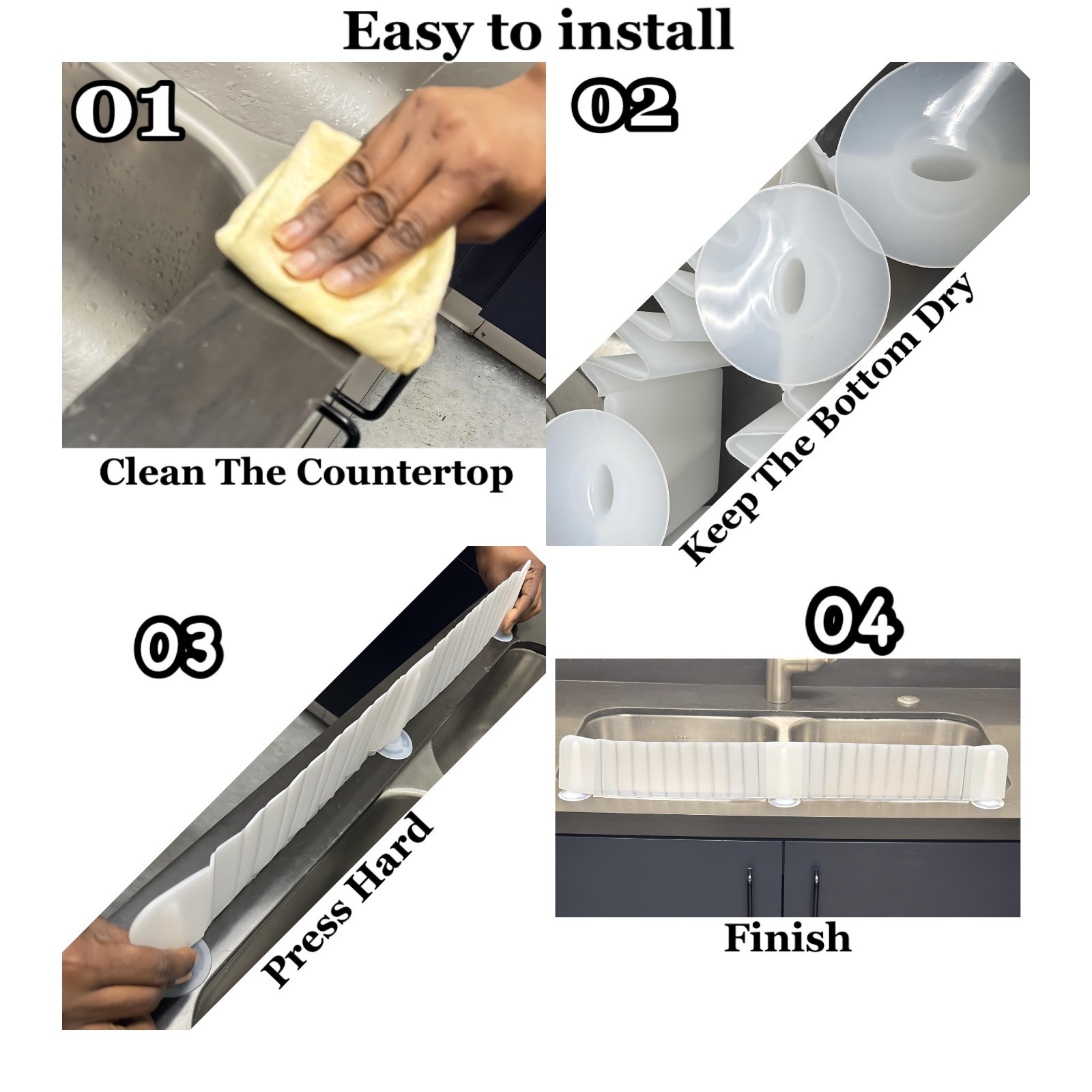 Easy to install

01

Clean The Countertop

02

Keep The Bottom Dry

03

Press Hard

04

Finish