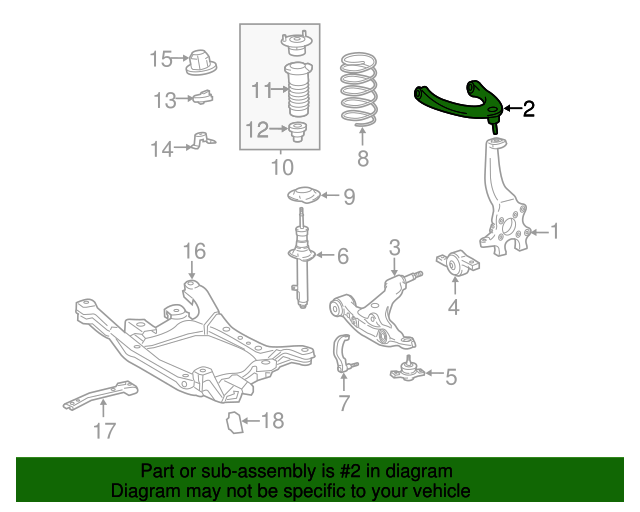 15
13
14
11
12
10
8
2
9
1
16
6
3
4
5
7
17
18

Part or sub-assembly is #2 in diagram
Diagram may not be specific to your vehicle