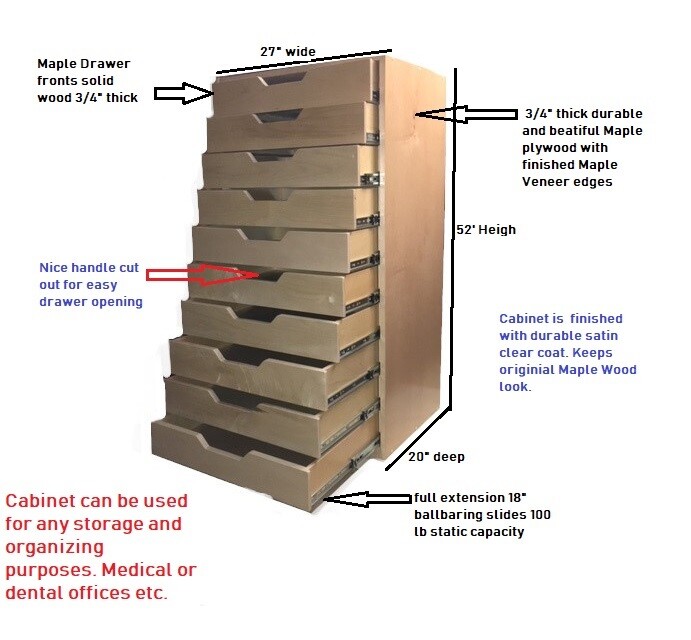 27" wide

Maple Drawer fronts solid wood 3/4" thick

3/4" thick durable and beatiful Maple plywood with finished Maple Veneer edges

52' Heigh

Nice handle cut out for easy drawer opening

Cabinet is finished with durable satin clear coat. Keeps originial Maple Wood look.

20" deep

full extension 18" ballbaring slides 100 lb static capacity

Cabinet can be used for any storage and organizing purposes. Medical or dental offices etc.