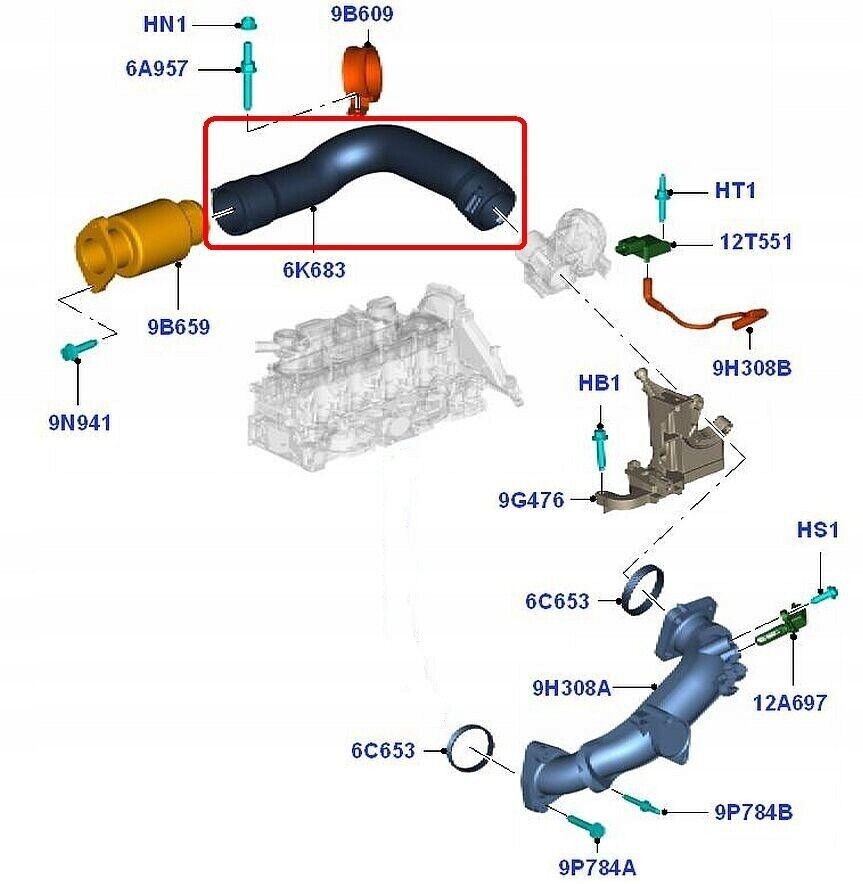 HN1
9B609
6A957
HT1
12T551
6K683
9B659
9H308B
9N941
HB1
9G476
HS1
6C653
9H308A
12A697
6C653
9P784B
9P784A