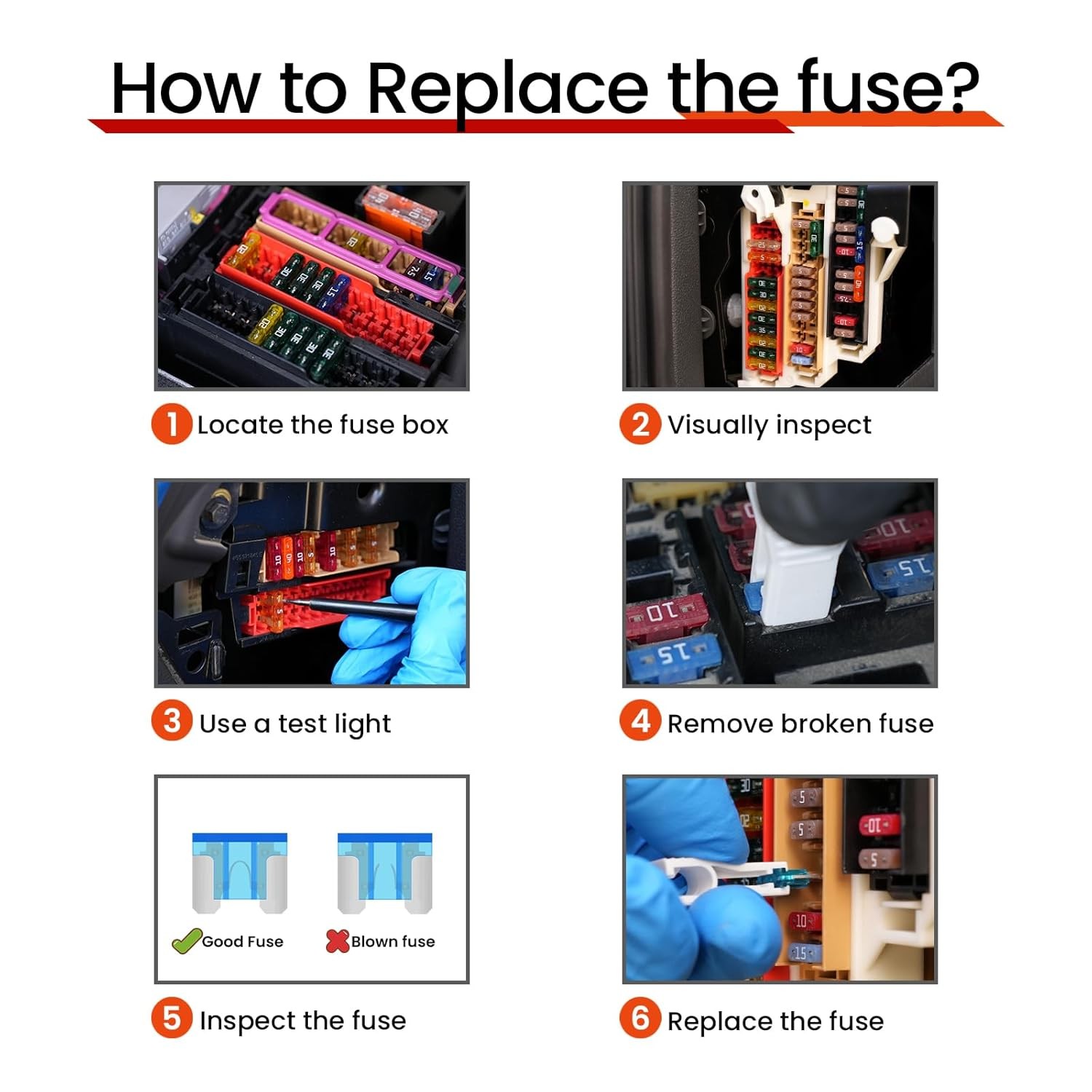 How to Replace the fuse?

1 Locate the fuse box

2 Visually inspect

3 Use a test light

4 Remove broken fuse

Good Fuse

Blown fuse

5 Inspect the fuse

6 Replace the fuse