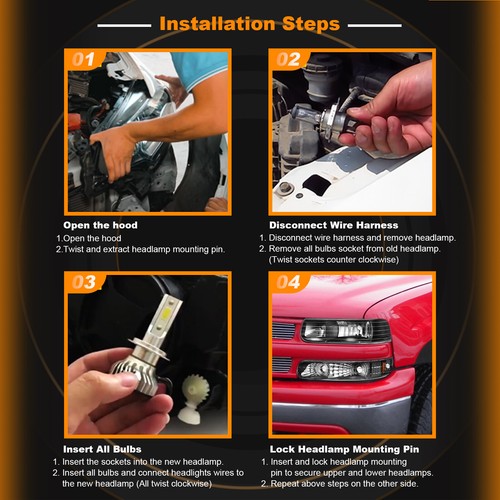 Installation Steps

01

Open the hood
1.Open the hood
2.Twist and extract headlamp mounting pin.

02

Disconnect Wire Harness
1. Disconnect wire harness and remove headlamp.
2. Remove all bulbs socket from old headlamp. (Twist sockets counter clockwise)

03

Insert All Bulbs
1. Insert the sockets into the new headlamp.
2. Insert all bulbs and connect headlights wires to the new headlamp (All twist clockwise)

04

Lock Headlamp Mounting Pin
1. Insert and lock headlamp mounting pin to secure upper and lower headlamps.
2. Repeat above steps on the other side.