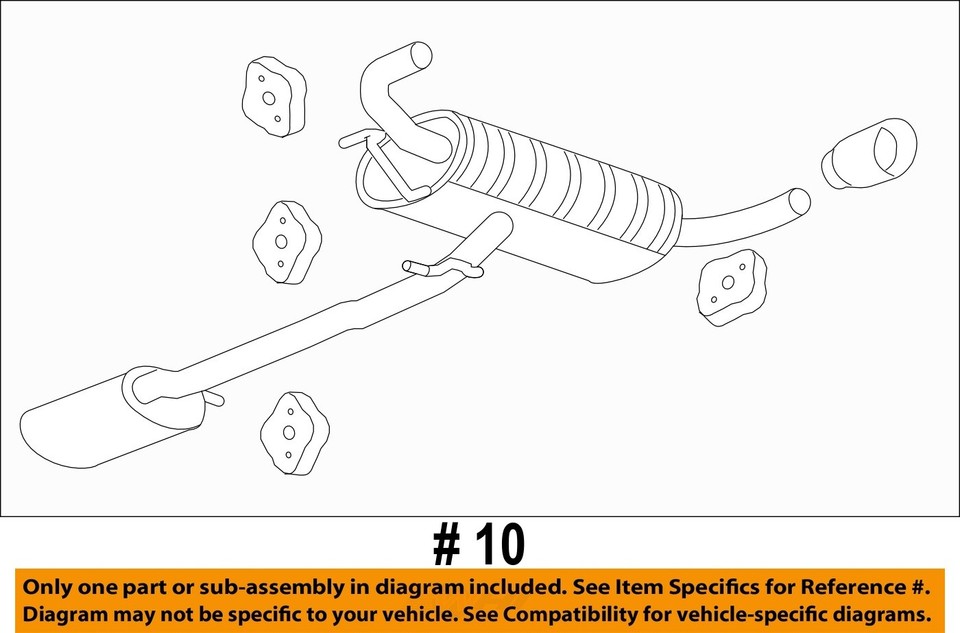 # 10

Only one part or sub-assembly in diagram included. See Item Specifics for Reference #. Diagram may not be specific to your vehicle. See Compatibility for vehicle-specific diagrams.