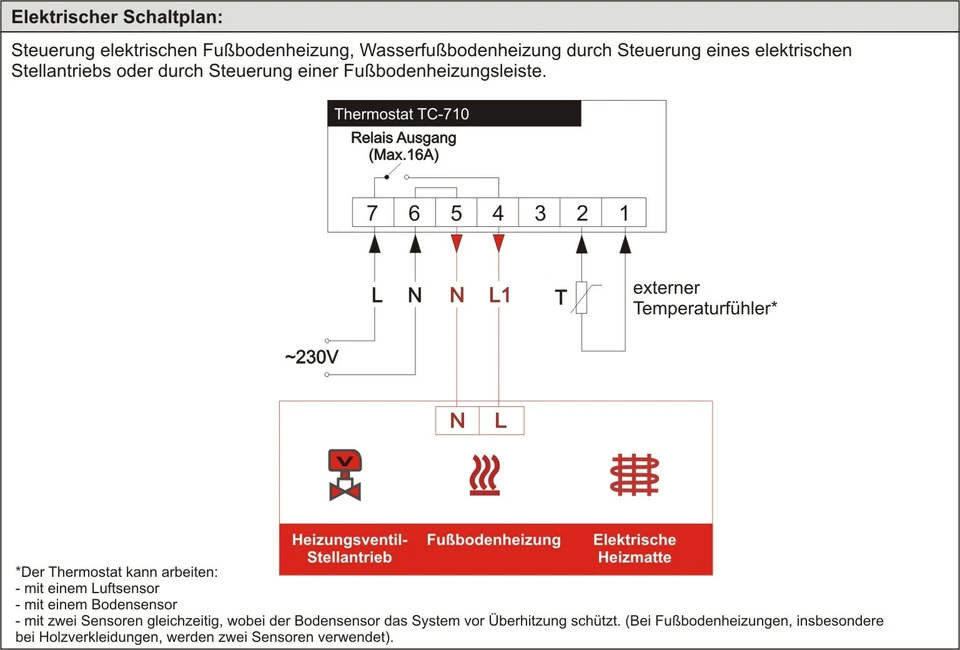 Elektrischer Schaltplan:

Steuerung elektrischen Fußbodenheizung, Wasserfußbodenheizung durch Steuerung eines elektrischen Stellantriebs oder durch Steuerung einer Fußbodenheizungsleiste.

Thermostat TC-710

Relais Ausgang (Max.16A)

7 6 5 4 3 2 1

L N N L1

T

externer Temperaturfühler*

~230V

N L

Heizungsventil-Stellantrieb

Fußbodenheizung

Elektrische Heizmatte

*Der Thermostat kann arbeiten:
- mit einem Luftsensor
- mit einem Bodensensor
- mit zwei Sensoren gleichzeitig, wobei der Bodensensor das System vor Überhitzung schützt. (Bei Fußbodenheizungen, insbesondere bei Holzverkleidungen, werden zwei Sensoren verwendet).