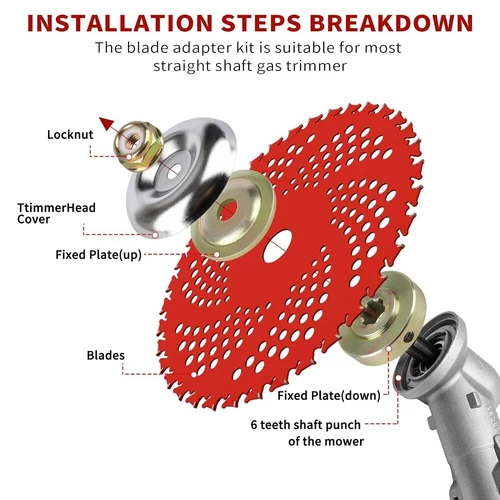 INSTALLATION STEPS BREAKDOWN

The blade adapter kit is suitable for most straight shaft gas trimmer

Locknut

TtimmerHead Cover

Fixed Plate(up)

Blades

Fixed Plate(down)

6 teeth shaft punch of the mower