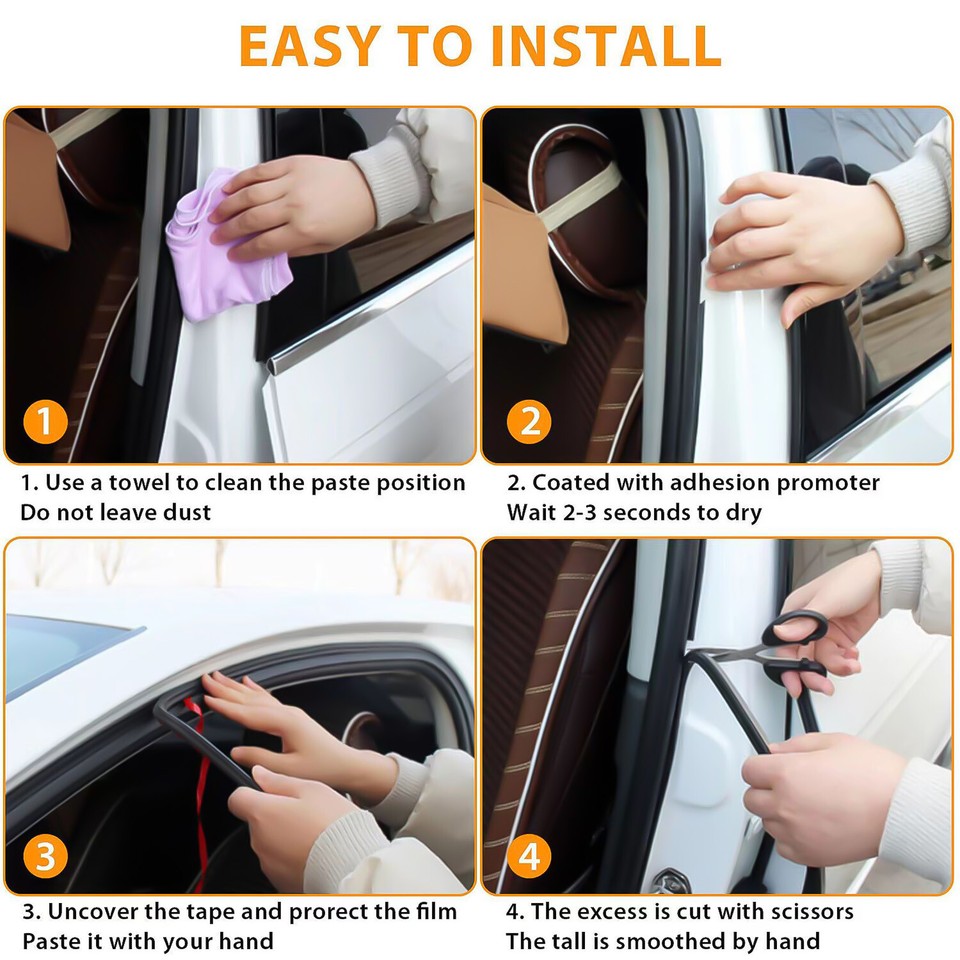 EASY TO INSTALL

1

1. Use a towel to clean the paste position
Do not leave dust

2

2. Coated with adhesion promoter
Wait 2-3 seconds to dry

3

3. Uncover the tape and prorect the film
Paste it with your hand

4

4. The excess is cut with scissors
The tall is smoothed by hand